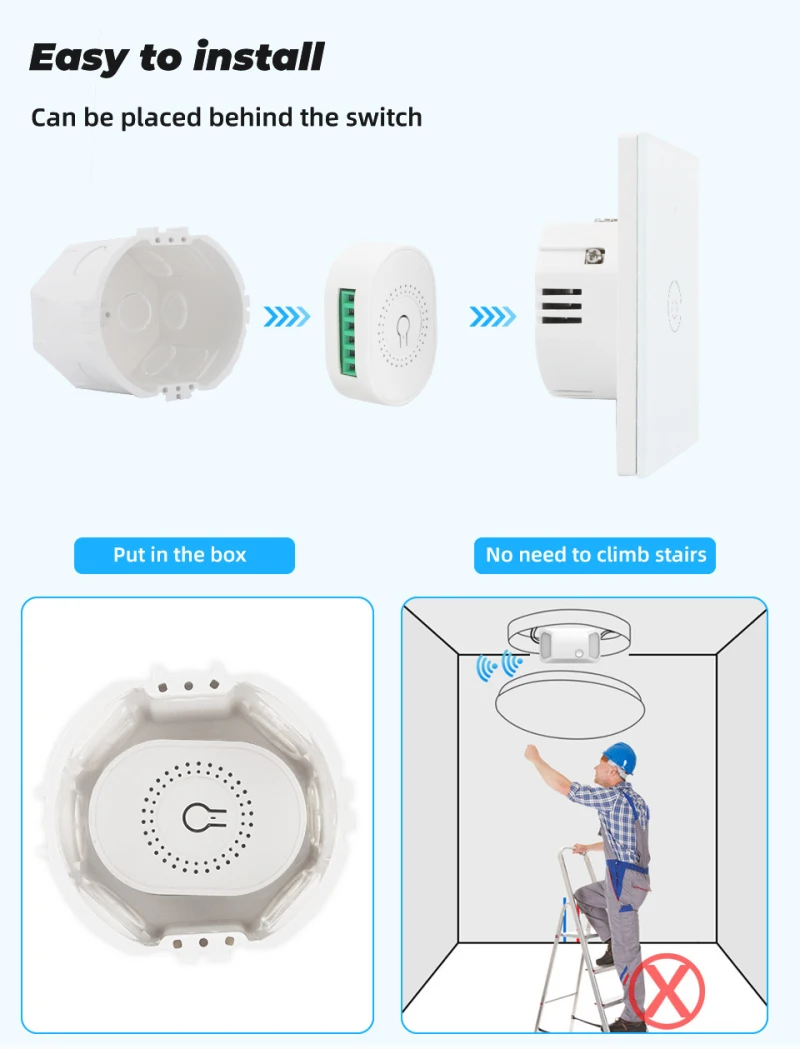 Easy to install

Can be placed behind the switch

Put in the box

No need to climb stairs