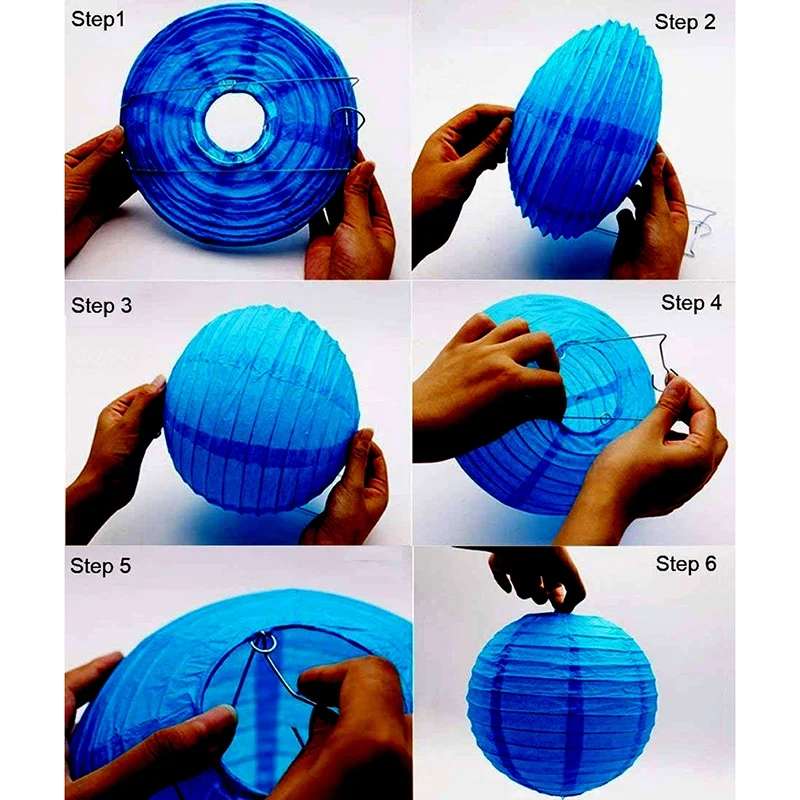 Step1

Step 2

Step 3

Step 4

Step 5

Step 6