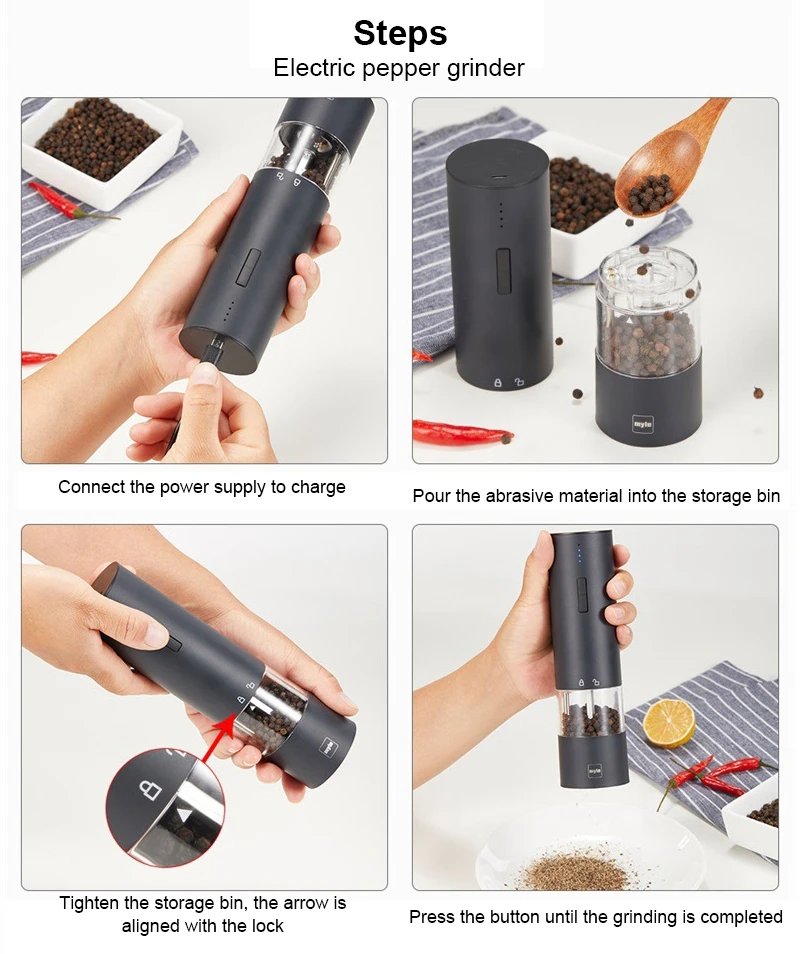 Steps
Electric pepper grinder

Connect the power supply to charge

Pour the abrasive material into the storage bin

Tighten the storage bin, the arrow is aligned with the lock

Press the button until the grinding is completed