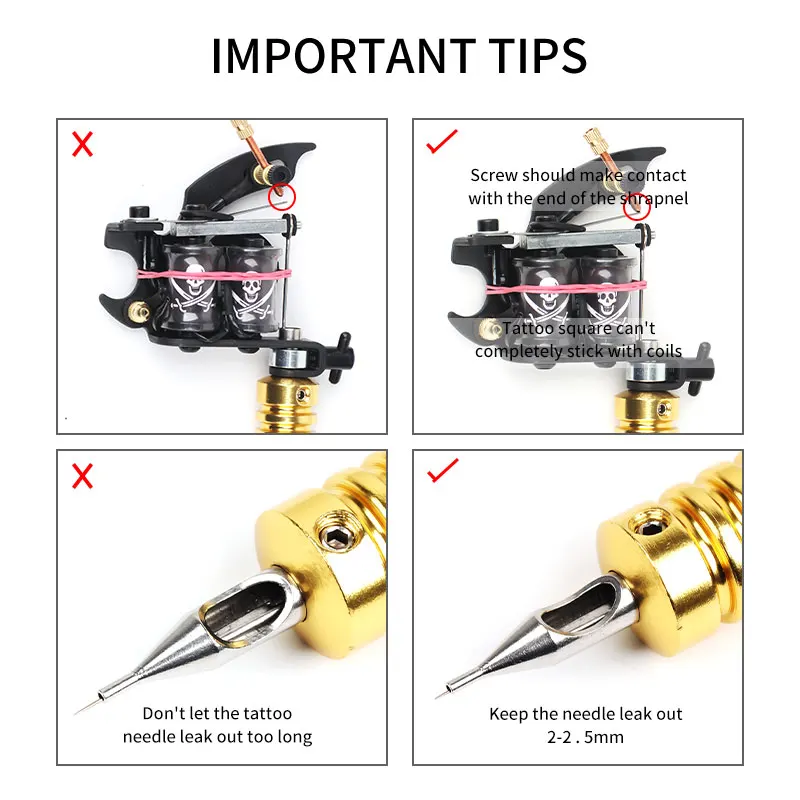 IMPORTANT TIPS

Screw should make contact with the end of the shrapnel

Tattoo square can't completely stick with coils

Don't let the tattoo needle leak out too long

Keep the needle leak out 2-2 . 5mm