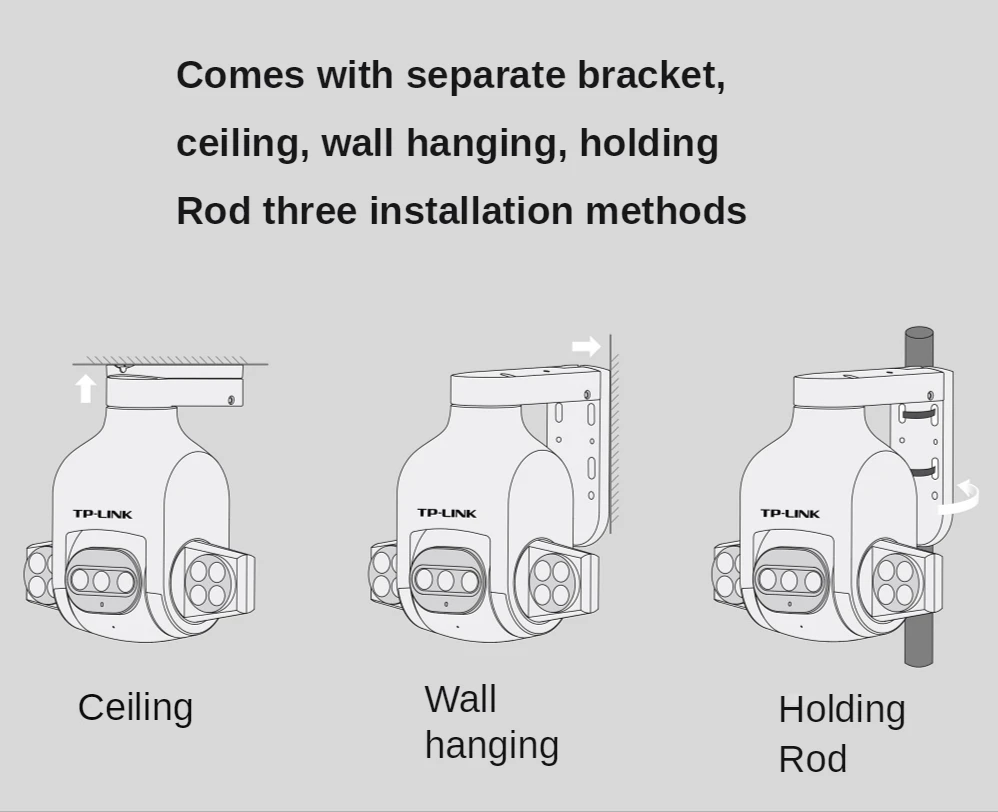 Comes with separate bracket, ceiling, wall hanging, holding Rod three installation methods

TP-LINK

TP-LINK

TP-LINK

Ceiling

Wall hanging

Holding Rod