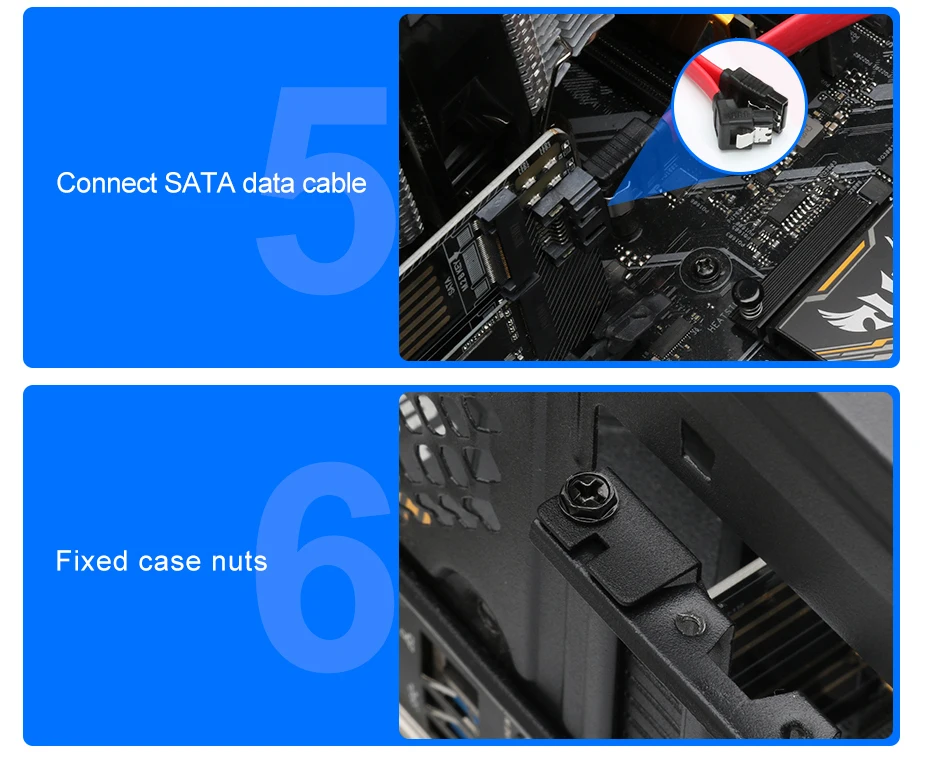 5
Connect SATA data cable

6
Fixed case nuts