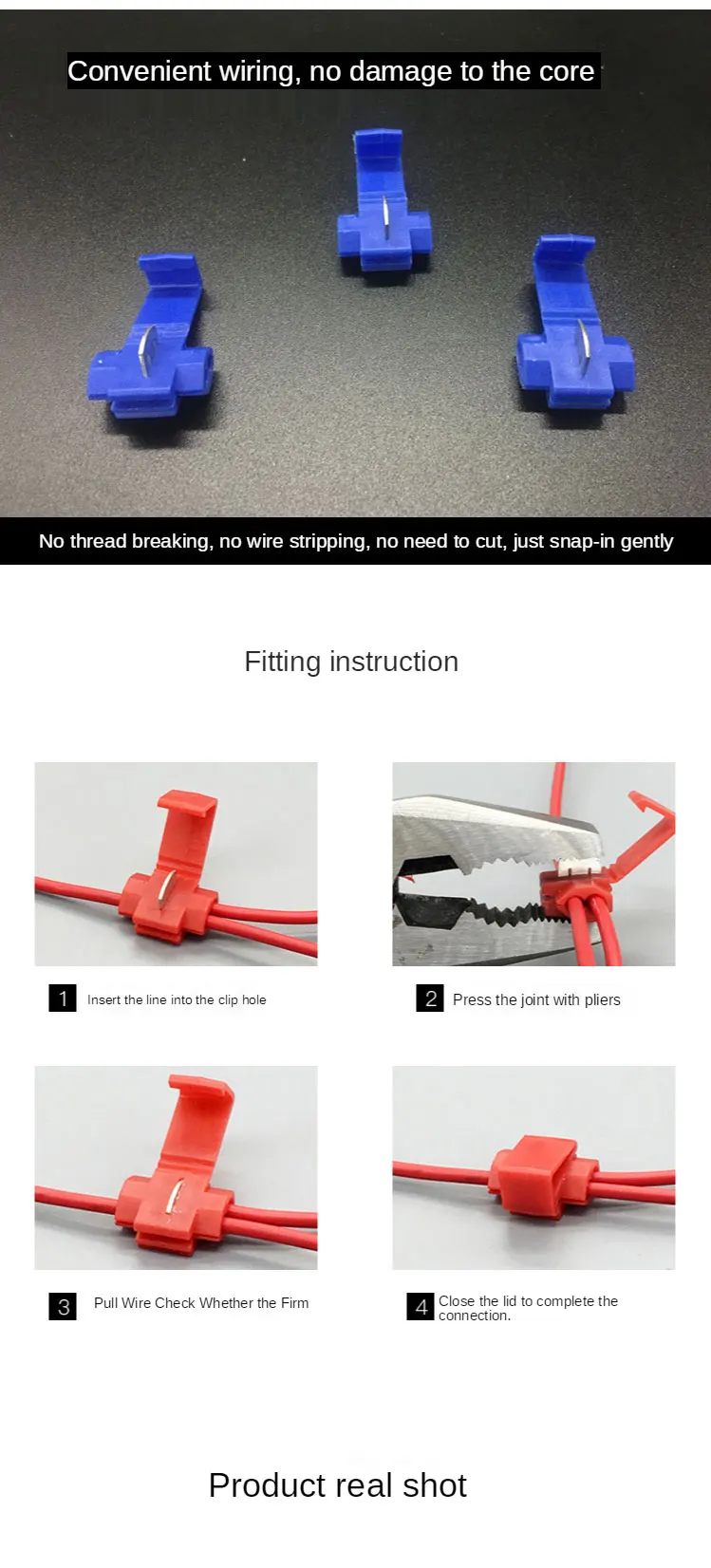 Convenient wiring, no damage to the core

No thread breaking, no wire stripping, no need to cut, just snap-in gently

Fitting instruction

1 Insert the line into the clip hole

2 Press the joint with pliers

3 Pull Wire Check Whether the Firm

4 Close the lid to complete the connection.

Product real shot