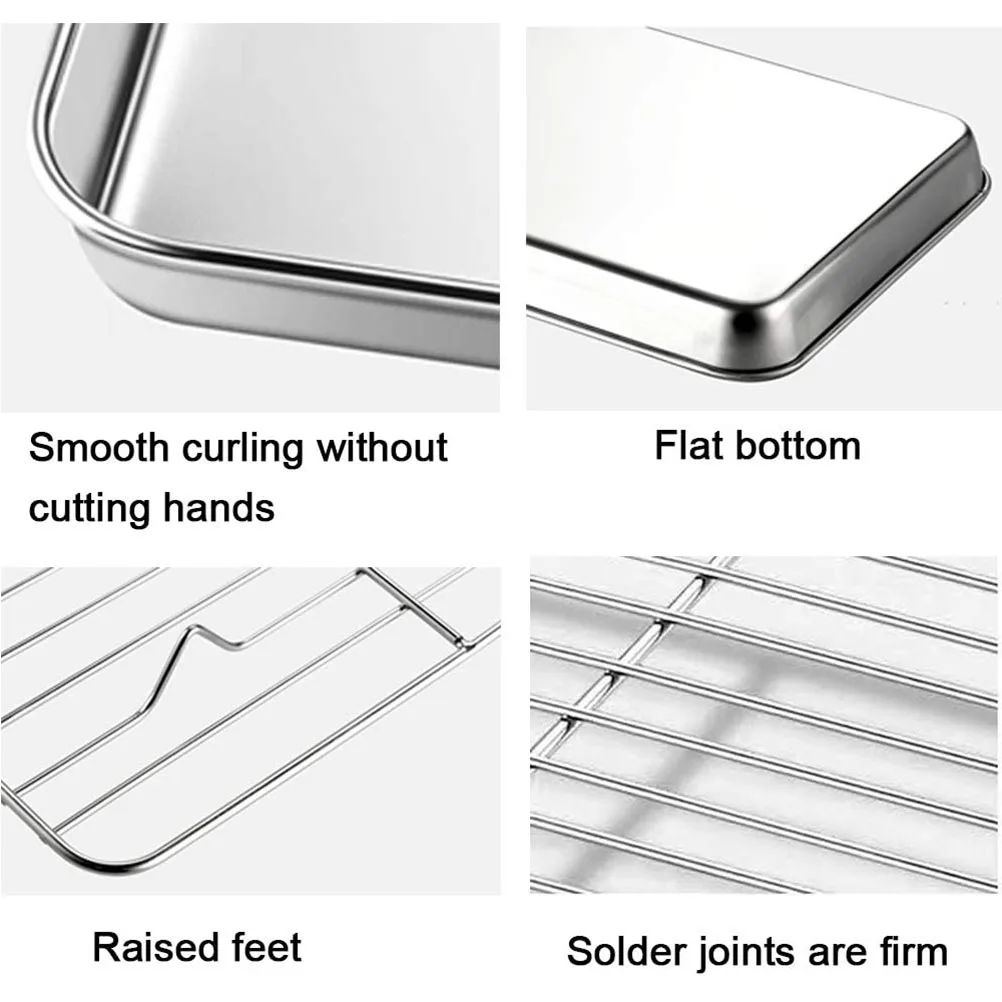 Smooth curling without cutting hands

Flat bottom

Raised feet

Solder joints are firm