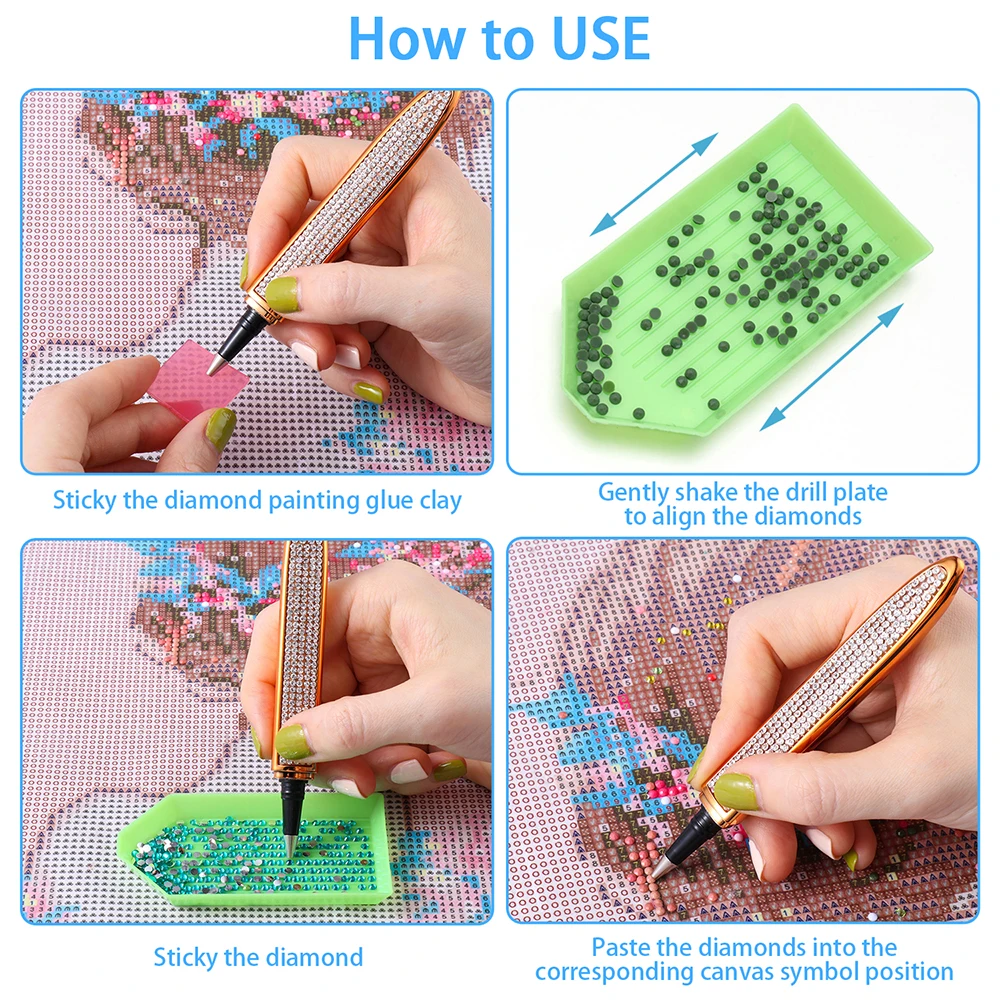 How to USE

Sticky the diamond painting glue clay

Gently shake the drill plate to align the diamonds

Sticky the diamond

Paste the diamonds into the corresponding canvas symbol position