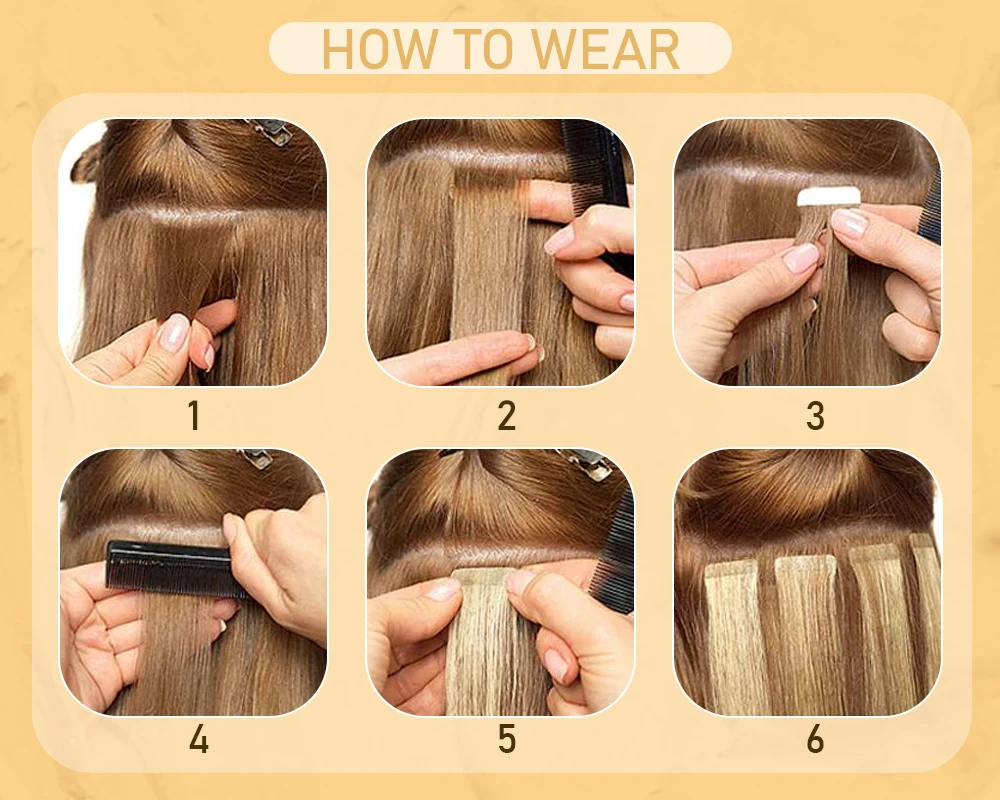 HOW TO WEAR

1

2

3

4

5

6