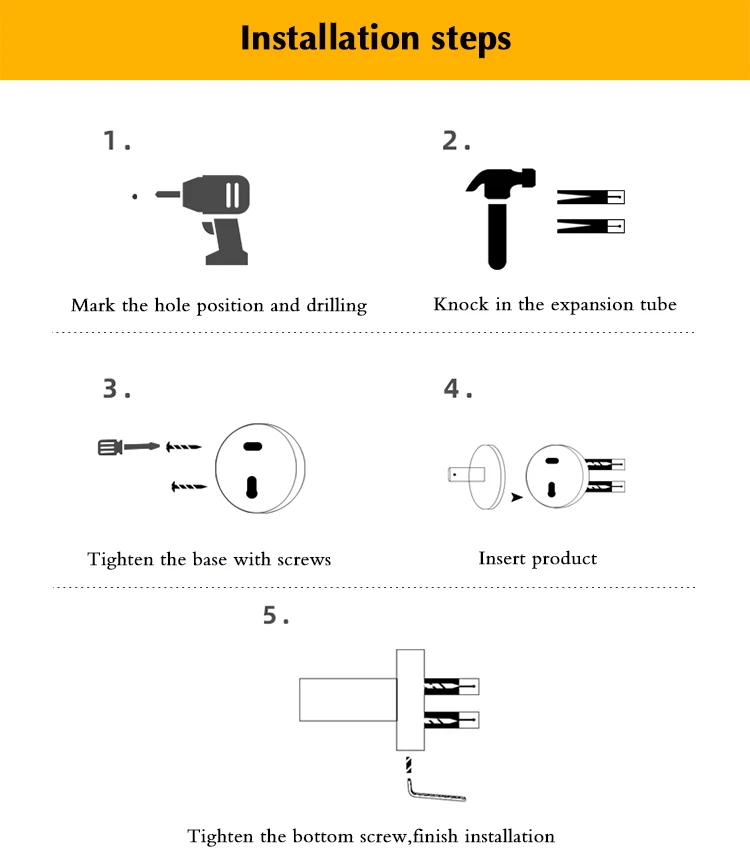 Installation steps

1.

Mark the hole position and drilling

2.

Knock in the expansion tube

3.

Tighten the base with screws

4.

Insert product

5.

Tighten the bottom screw,finish installation