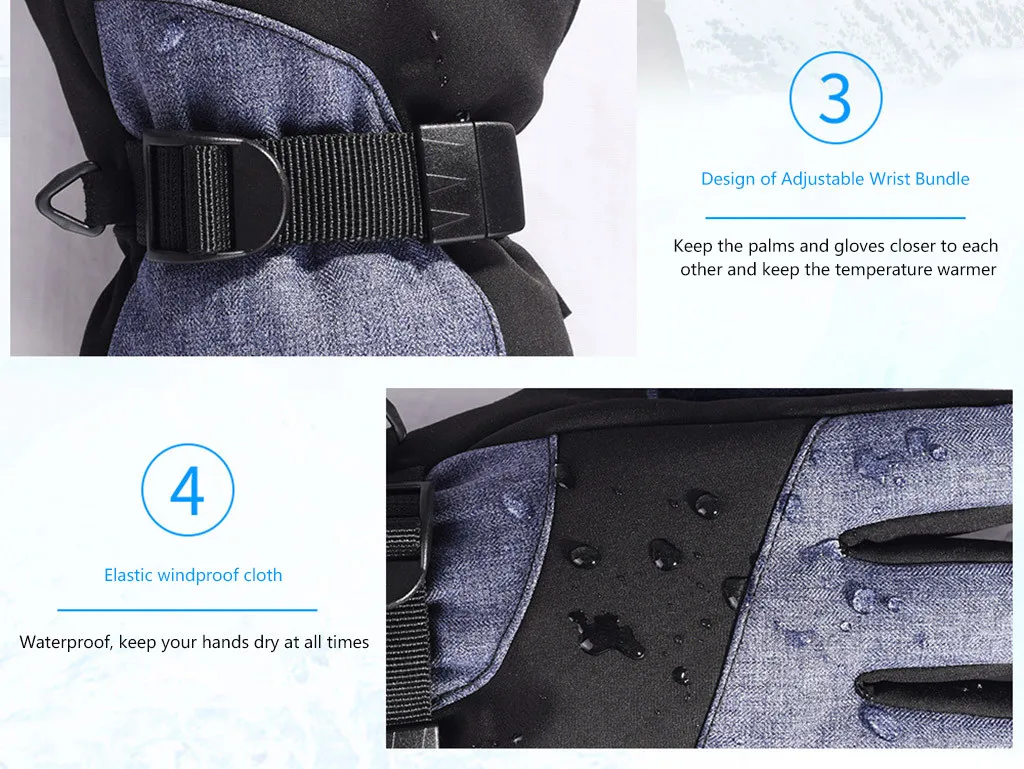 3

Design of Adjustable Wrist Bundle

Keep the palms and gloves closer to each other and keep the temperature warmer

4

Elastic windproof cloth

Waterproof, keep your hands dry at all times