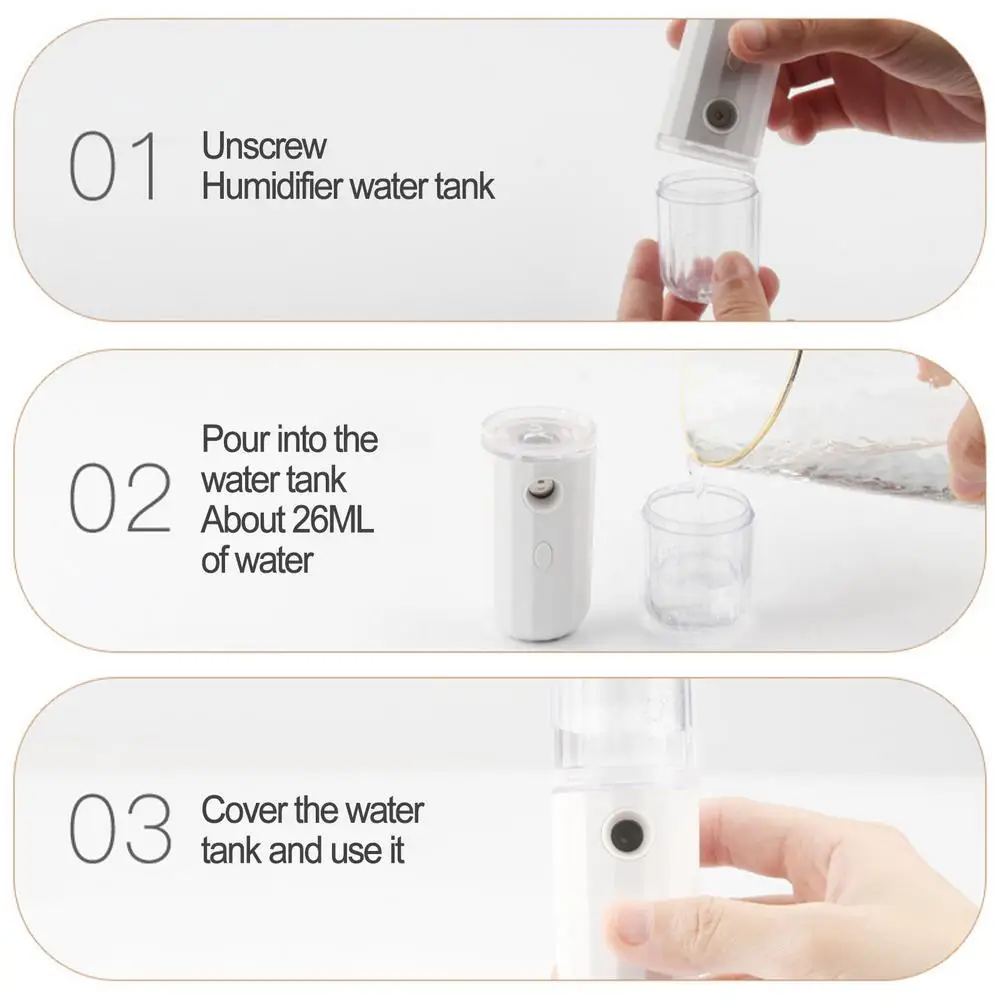 01 Unscrew
Humidifier water tank

02 Pour into the water tank About 26ML of water

03 Cover the water tank and use it