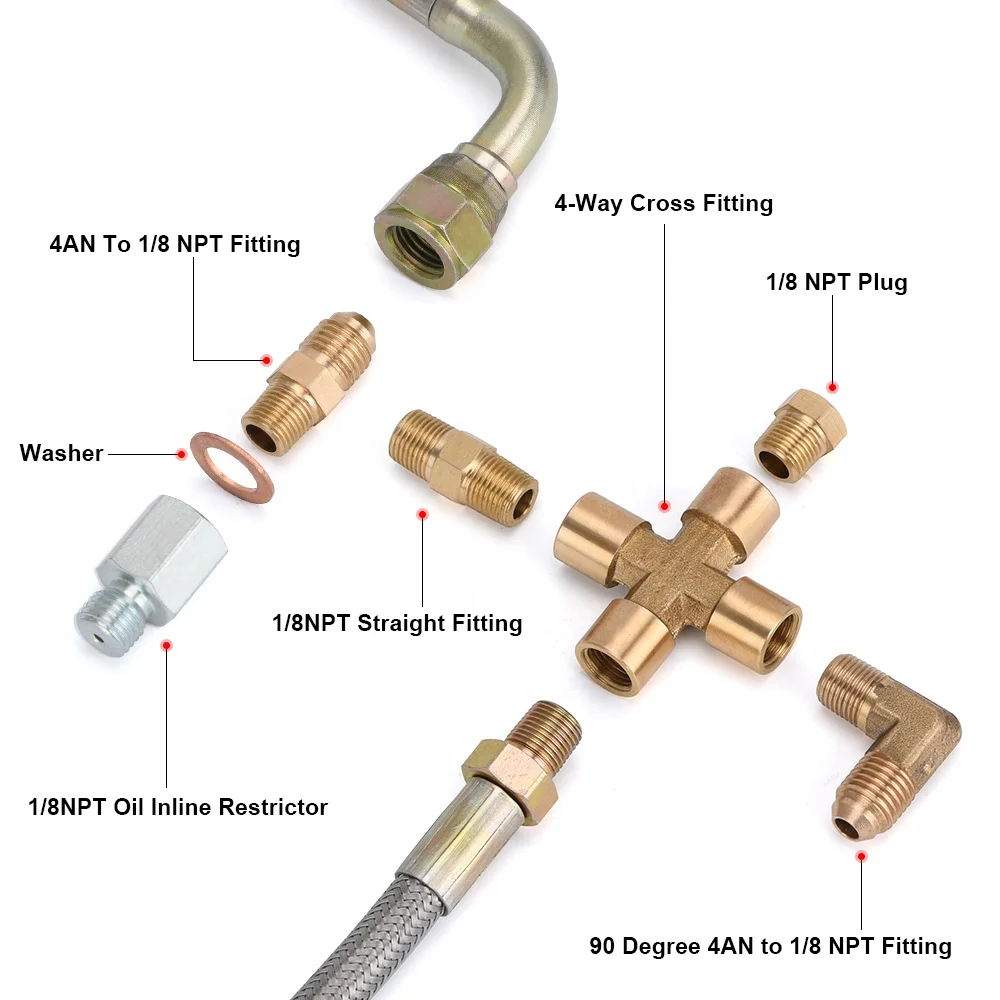 4-Way Cross Fitting

4AN To 1/8 NPT Fitting

1/8 NPT Plug

Washer

1/8NPT Straight Fitting

1/8NPT Oil Inline Restrictor

90 Degree 4AN to 1/8 NPT Fitting