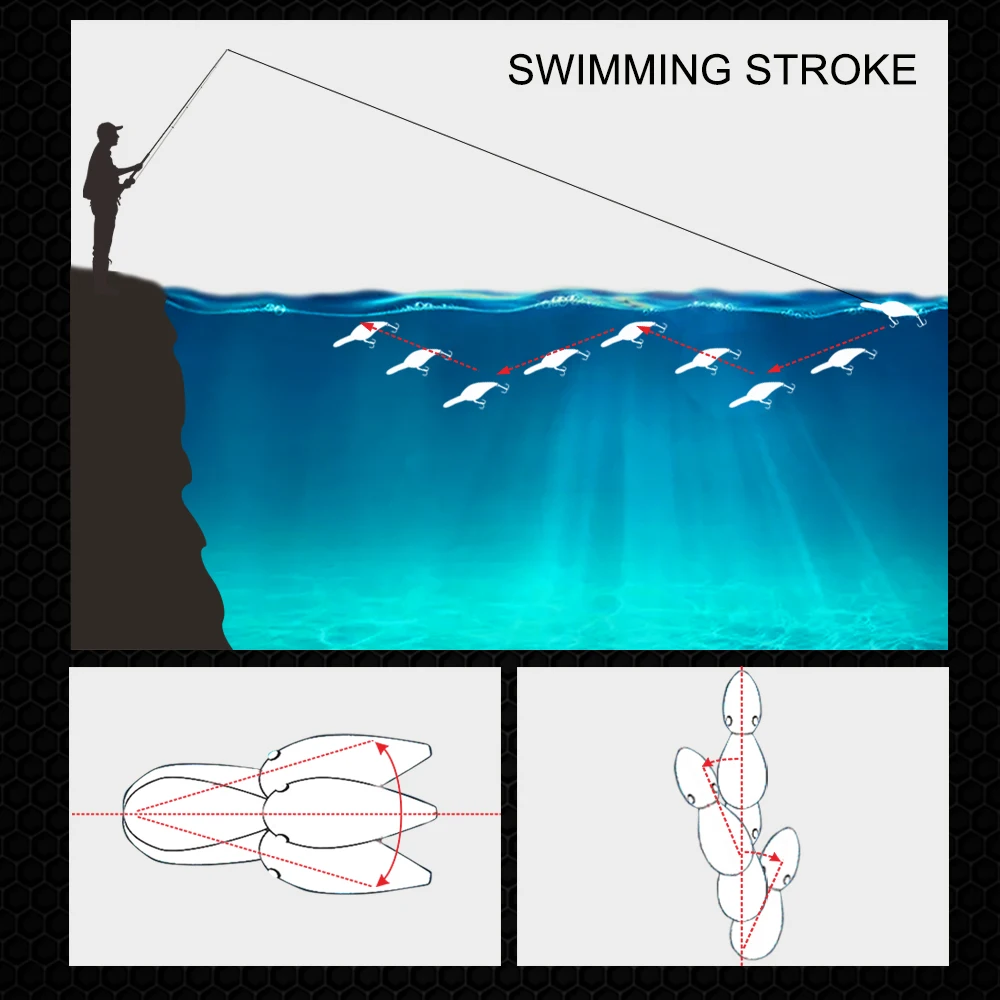 SWIMMING STROKE