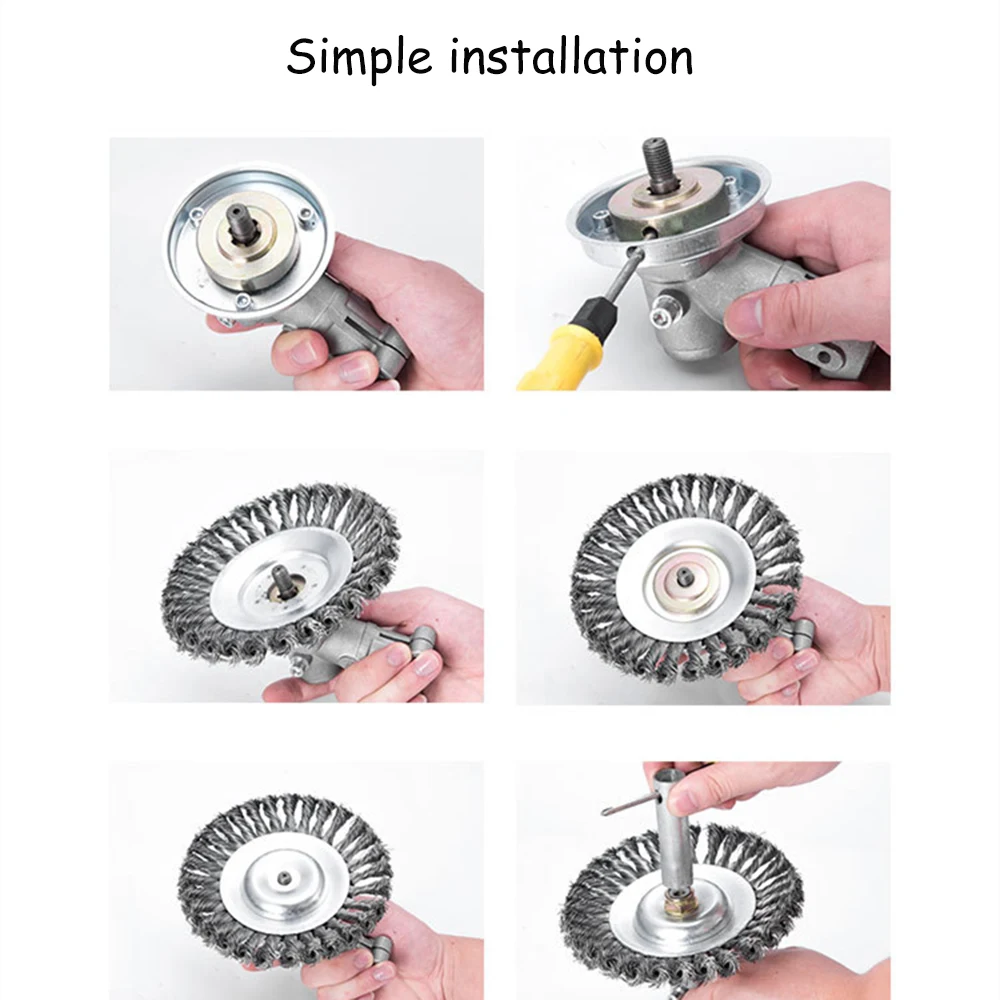 Simple installation