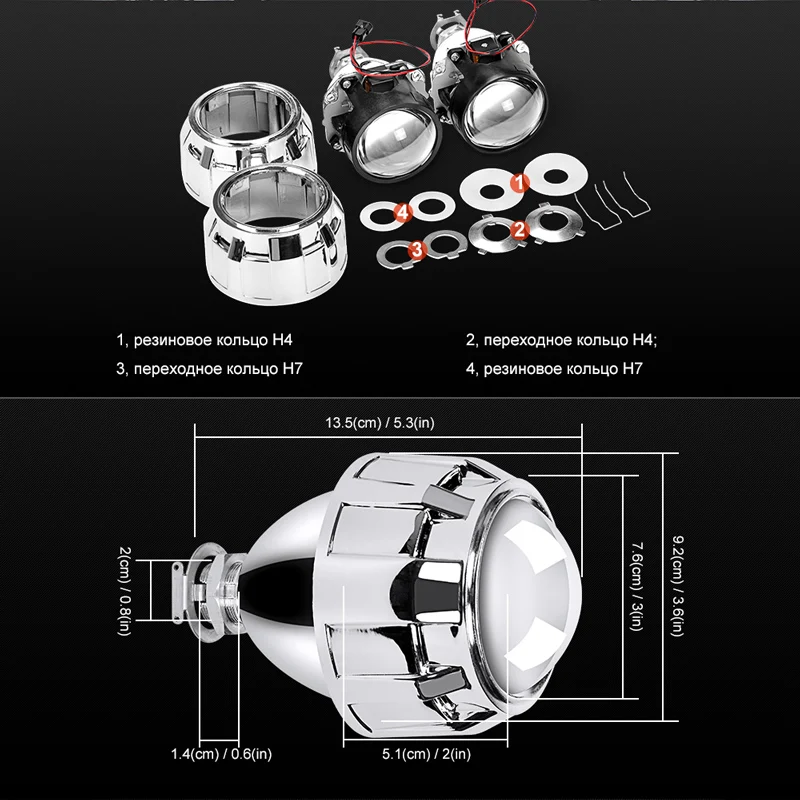 1

4

2

3

1, резиновое кольцо H4

2, переходное кольцо H4;

3, переходное кольцо H7

4, резиновое кольцо H7

13.5(cm) / 5.3(in)

2(cm) / 0.8(in)

7.6(cm) / 3(in)

9.2(cm) / 3.6(in)

1.4(cm) / 0.6(in)

5.1(cm) / 2(in)