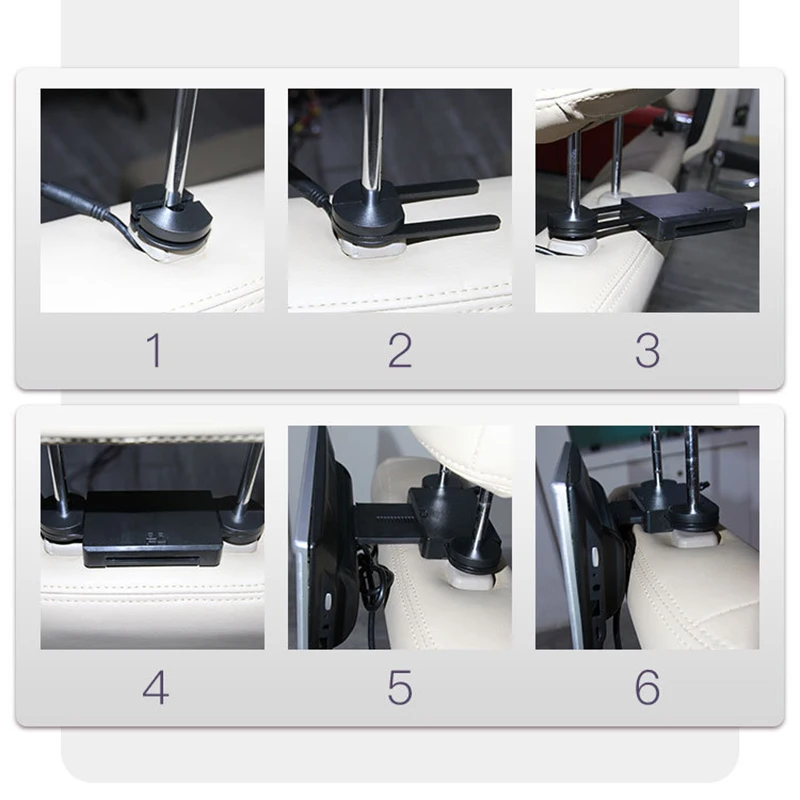 1

2

3

4

5

6