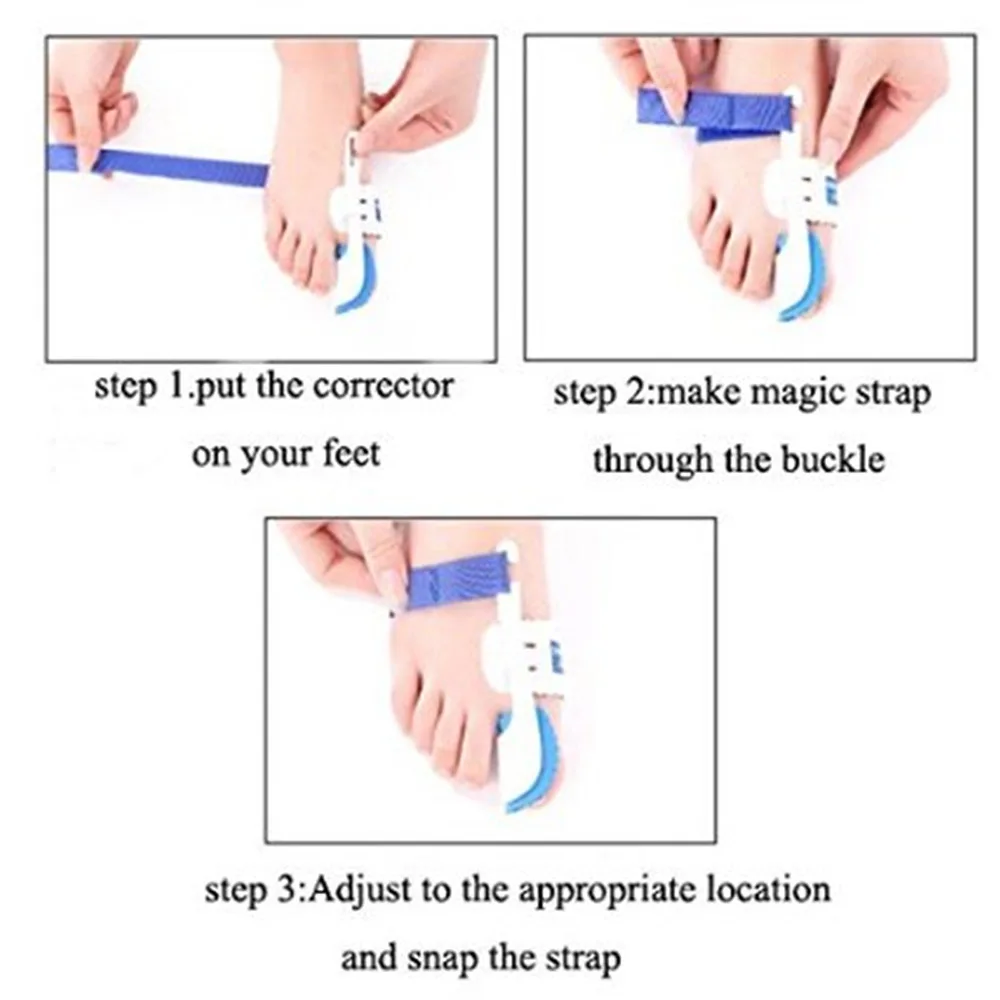 step 1.put the corrector on your feet

step 2:make magic strap through the buckle

step 3:Adjust to the appropriate location and snap the strap