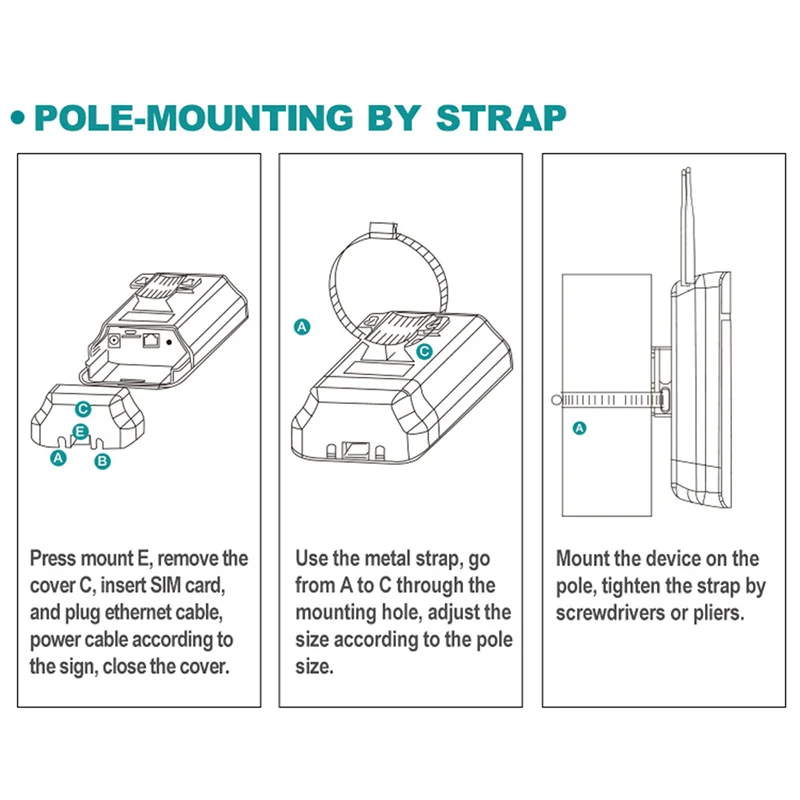 • POLE-MOUNTING BY STRAP

C
E
A
B

Press mount E, remove the cover C, insert SIM card, and plug ethernet cable, power cable according to the sign, close the cover.

A
C

Use the metal strap, go from A to C through the mounting hole, adjust the size according to the pole size.

A

Mount the device on the pole, tighten the strap by screwdrivers or pliers.