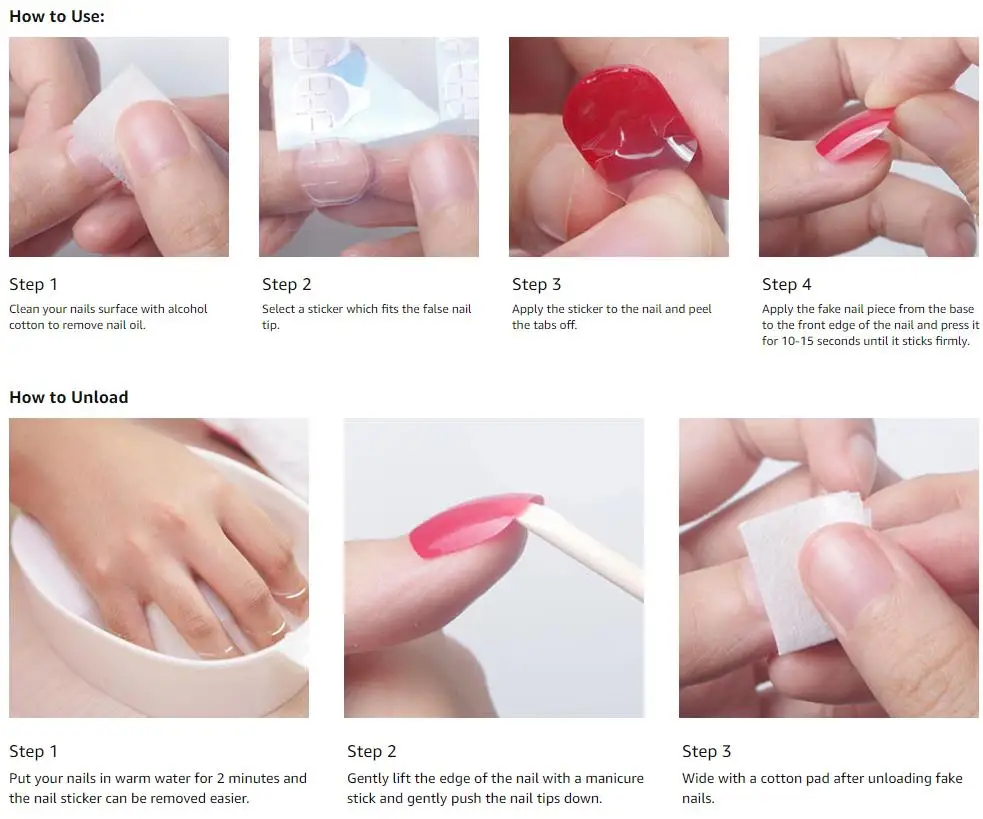 How to Use:

Step 1
Clean your nails surface with alcohol cotton to remove nail oil.

Step 2
Select a sticker which fits the false nail tip.

Step 3
Apply the sticker to the nail and peel the tabs off.

Step 4
Apply the fake nail piece from the base to the front edge of the nail and press it for 10-15 seconds until it sticks firmly.

How to Unload

Step 1
Put your nails in warm water for 2 minutes and the nail sticker can be removed easier.

Step 2
Gently lift the edge of the nail with a manicure stick and gently push the nail tips down.

Step 3
Wide with a cotton pad after unloading fake nails.