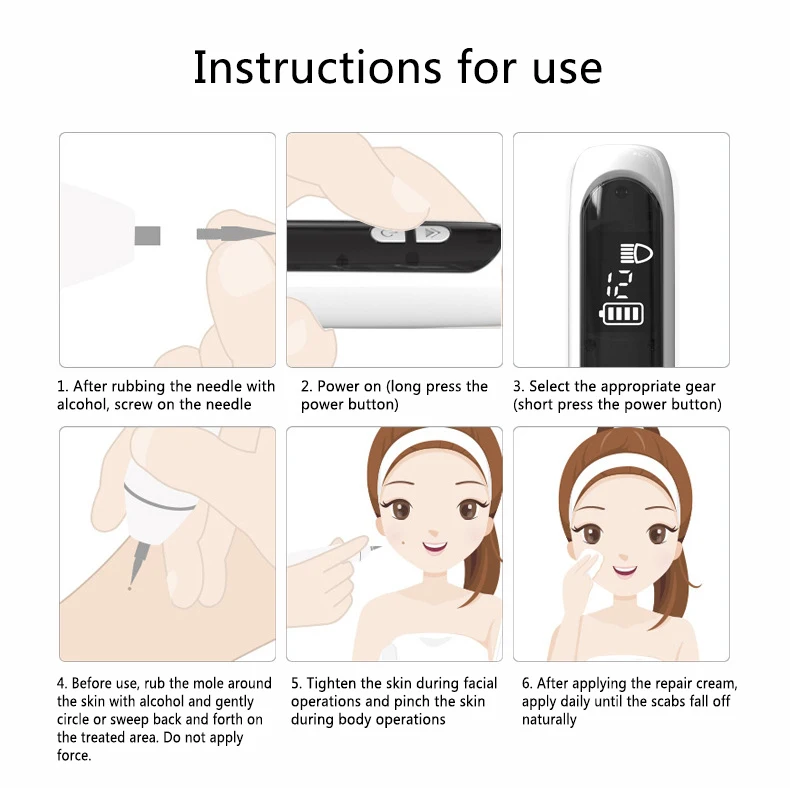 Instructions for use

12

1. After rubbing the needle with alcohol, screw on the needle

2. Power on (long press the power button)

3. Select the appropriate gear (short press the power button)

4. Before use, rub the mole around the skin with alcohol and gently circle or sweep back and forth on the treated area. Do not apply force.

5. Tighten the skin during facial operations and pinch the skin during body operations

6. After applying the repair cream, apply daily until the scabs fall off naturally