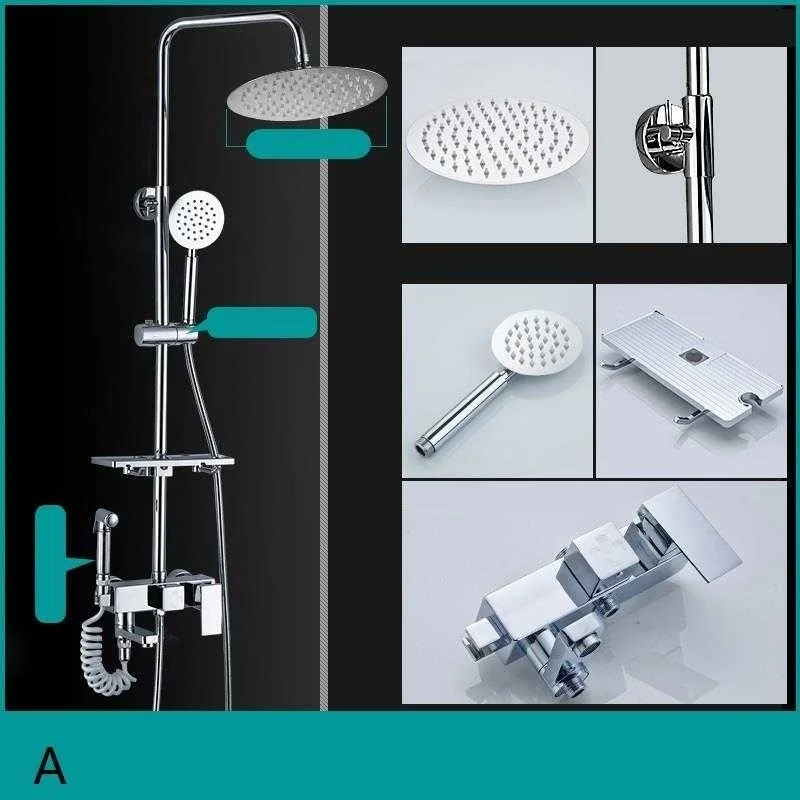 A