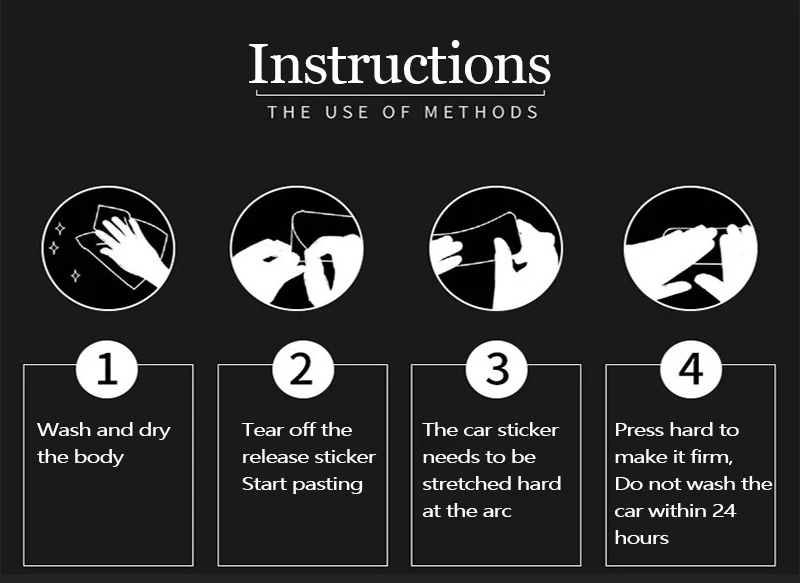 Instructions
THE USE OF METHODS

1
Wash and dry the body

2
Tear off the release sticker
Start pasting

3
The car sticker needs to be stretched hard at the arc

4
Press hard to make it firm,
Do not wash the car within 24 hours