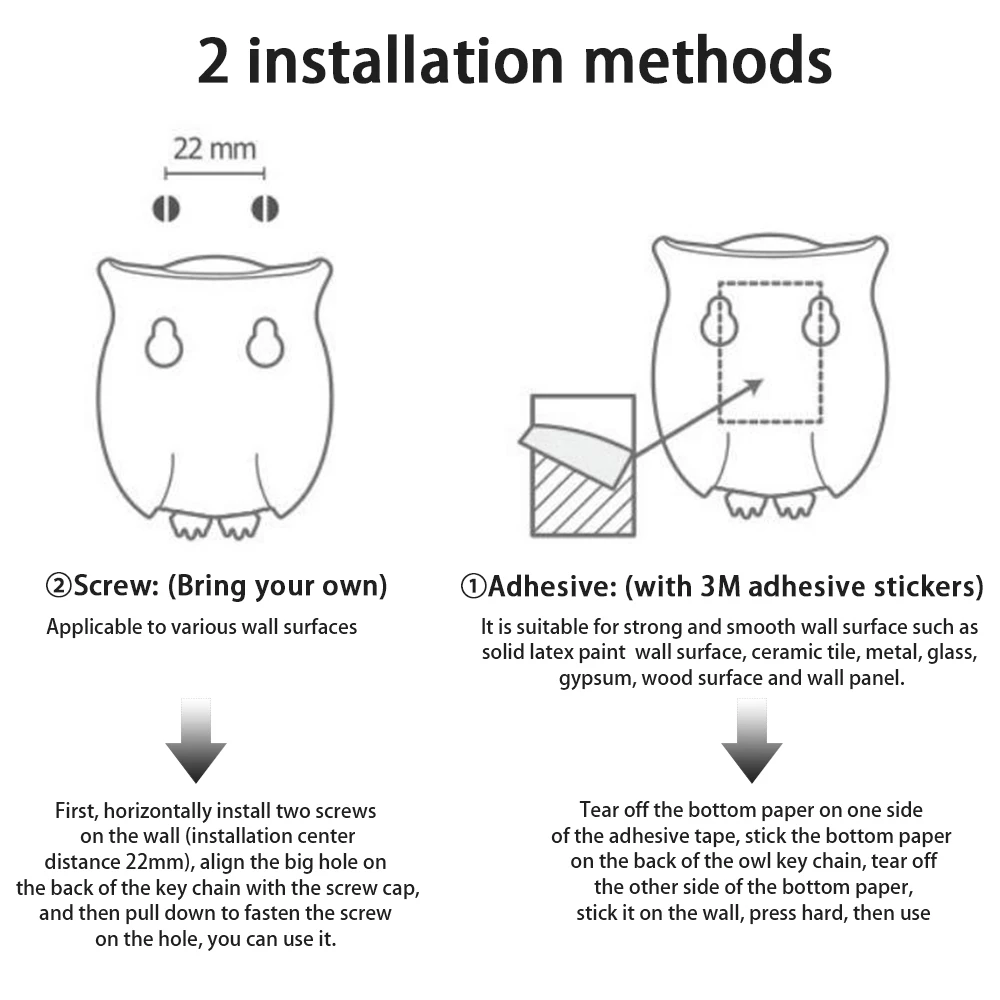 2 installation methods

22 mm

②Screw: (Bring your own)

Applicable to various wall surfaces

First, horizontally install two screws on the wall (installation center distance 22mm), align the big hole on the back of the key chain with the screw cap, and then pull down to fasten the screw on the hole, you can use it.

①Adhesive: (with 3M adhesive stickers)

It is suitable for strong and smooth wall surface such as solid latex paint wall surface, ceramic tile, metal, glass, gypsum, wood surface and wall panel.

Tear off the bottom paper on one side of the adhesive tape, stick the bottom paper on the back of the owl key chain, tear off the other side of the bottom paper, stick it on the wall, press hard, then use