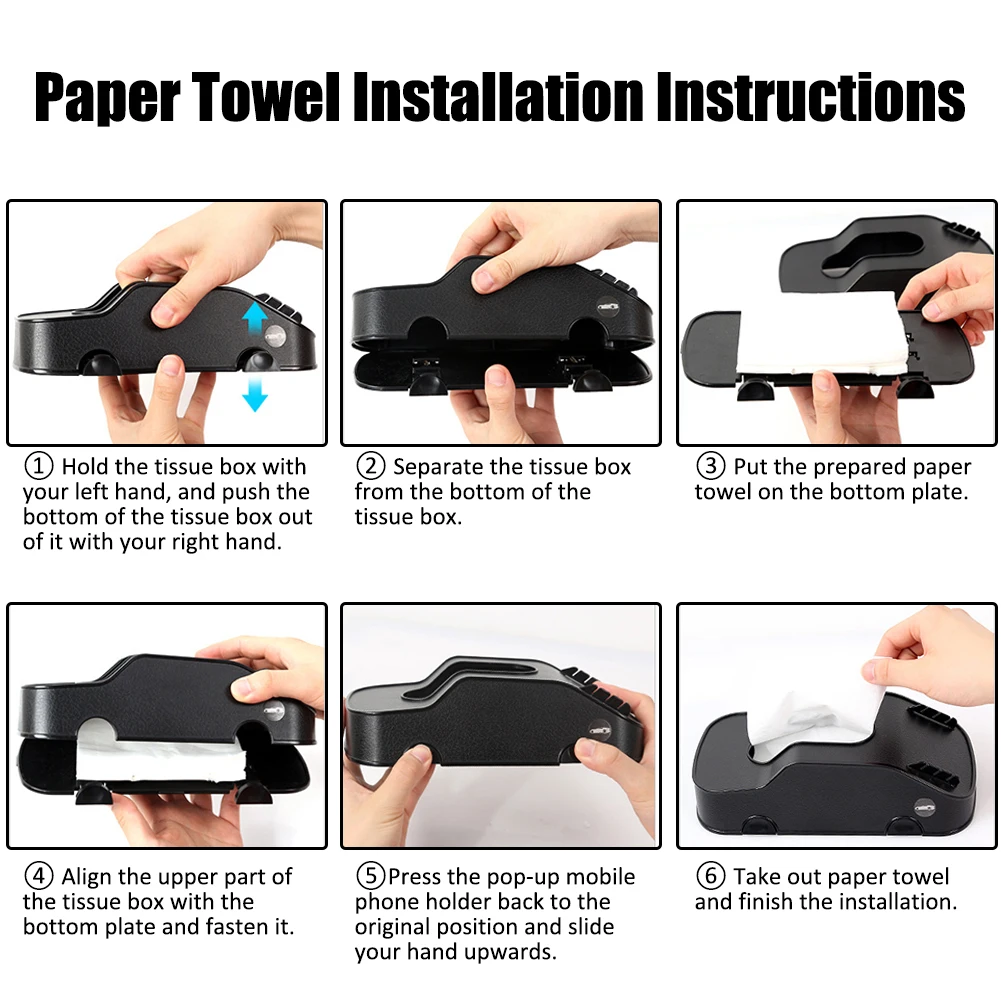 Paper Towel Installation Instructions

① Hold the tissue box with your left hand, and push the bottom of the tissue box out of it with your right hand.

② Separate the tissue box from the bottom of the tissue box.

③ Put the prepared paper towel on the bottom plate.

④ Align the upper part of the tissue box with the bottom plate and fasten it.

⑤Press the pop-up mobile phone holder back to the original position and slide your hand upwards.

⑥ Take out paper towel and finish the installation.