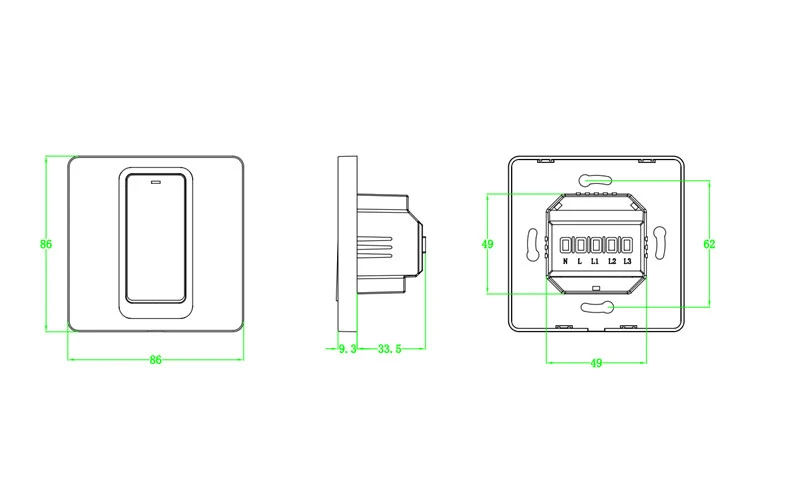 86
86
9.3
33.5
49
N L L1 L2 L3
62
49