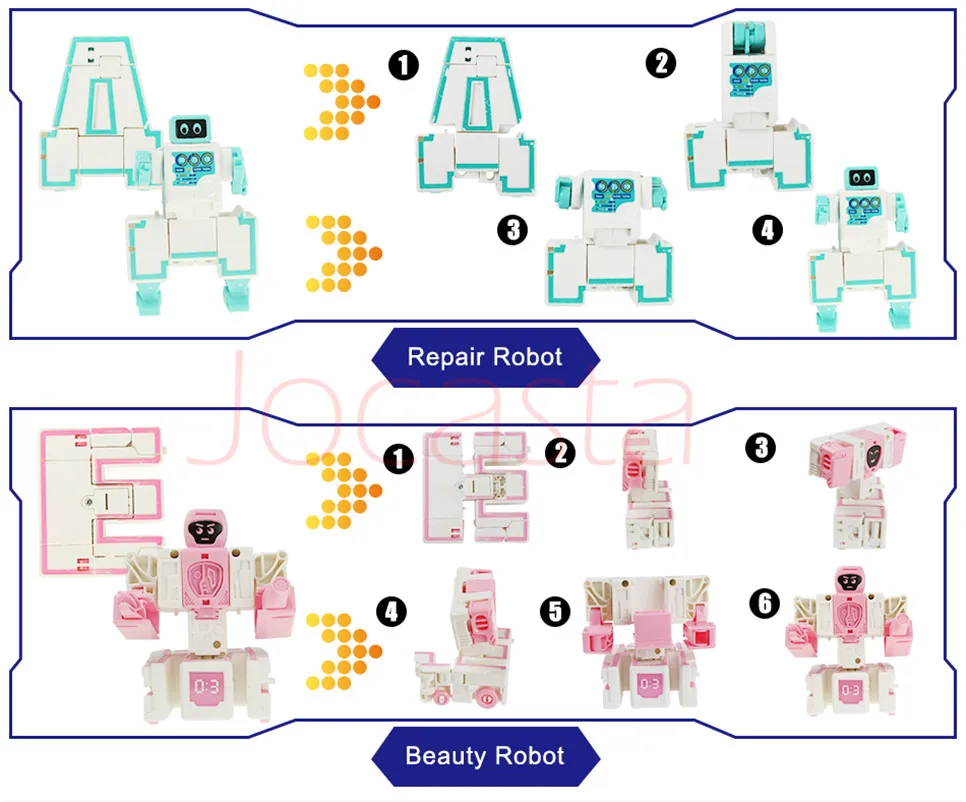 1
2
3
4
Repair Robot
Jocasta
1
2
3
4
5
6
0:3
0:3
0:3
Beauty Robot