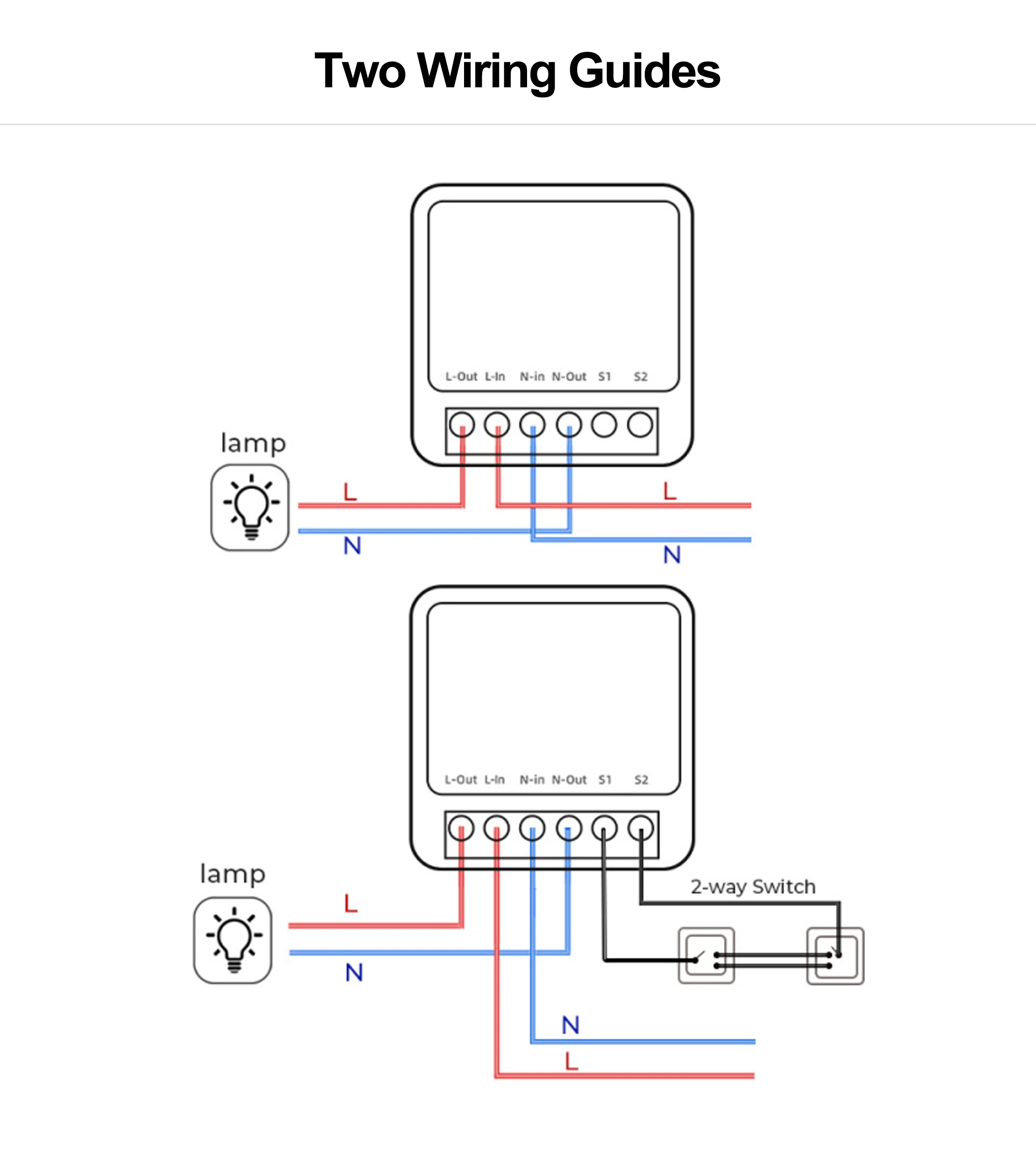 Two Wiring Guides

L-Out L-In N-in N-Out S1 S2

lamp

L

L

N

N

L-Out L-In N-in N-Out S1 S2

lamp

2-way Switch

L

N

N

L