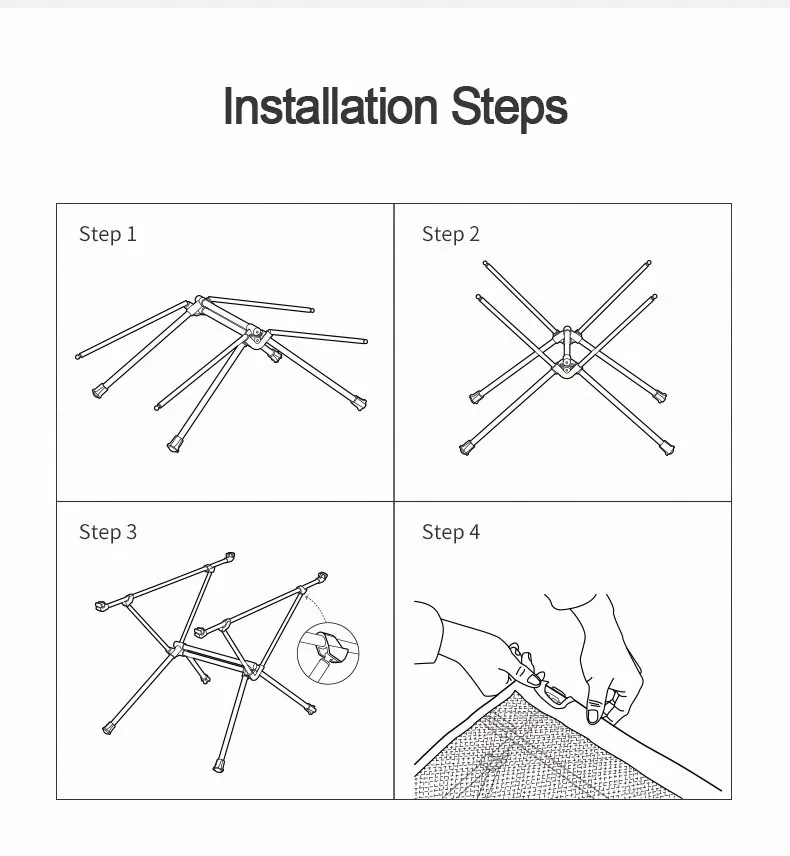 Installation Steps

Step 1

Step 2

Step 3

Step 4