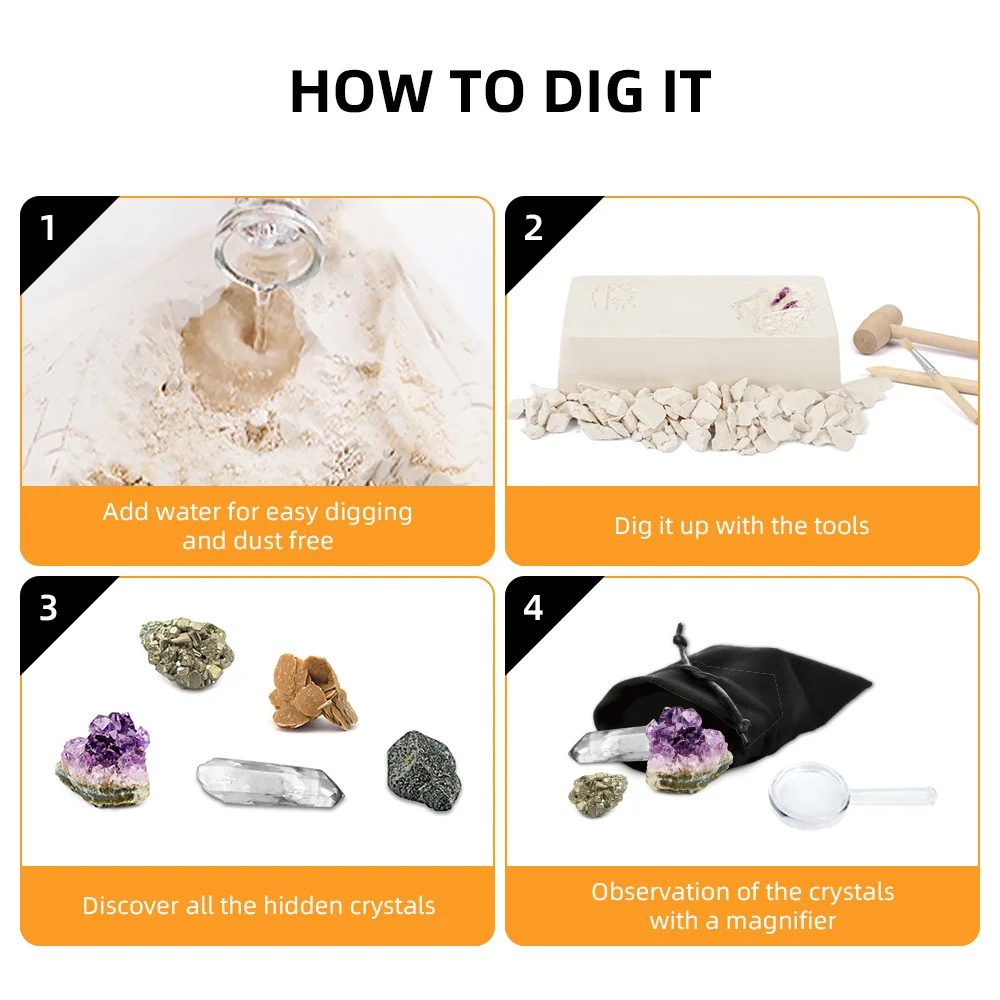 HOW TO DIG IT

1

Add water for easy digging and dust free

2

Dig it up with the tools

3

Discover all the hidden crystals

4

Observation of the crystals with a magnifier