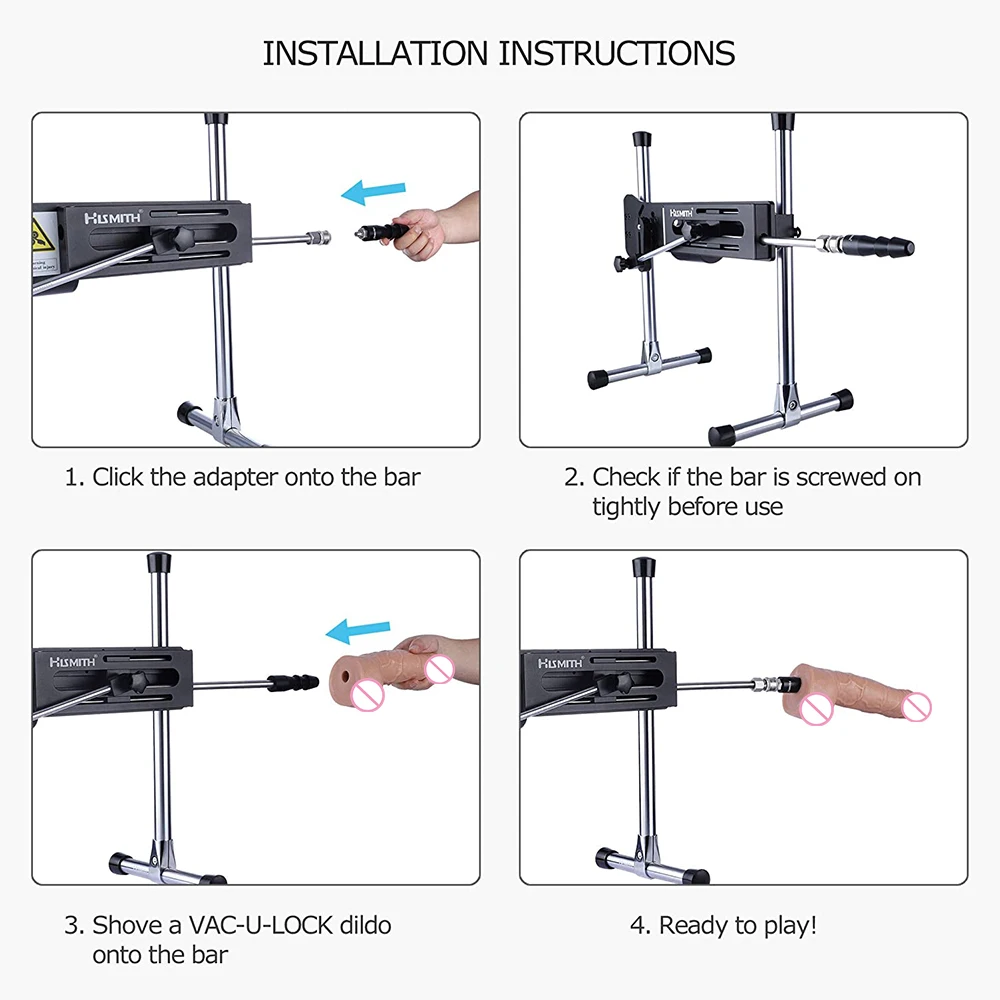 INSTALLATION INSTRUCTIONS

HISMITH

1. Click the adapter onto the bar

HISMITH

2. Check if the bar is screwed on tightly before use

HISMITH

3. Shove a VAC-U-LOCK dildo onto the bar

HISMITH

4. Ready to play!