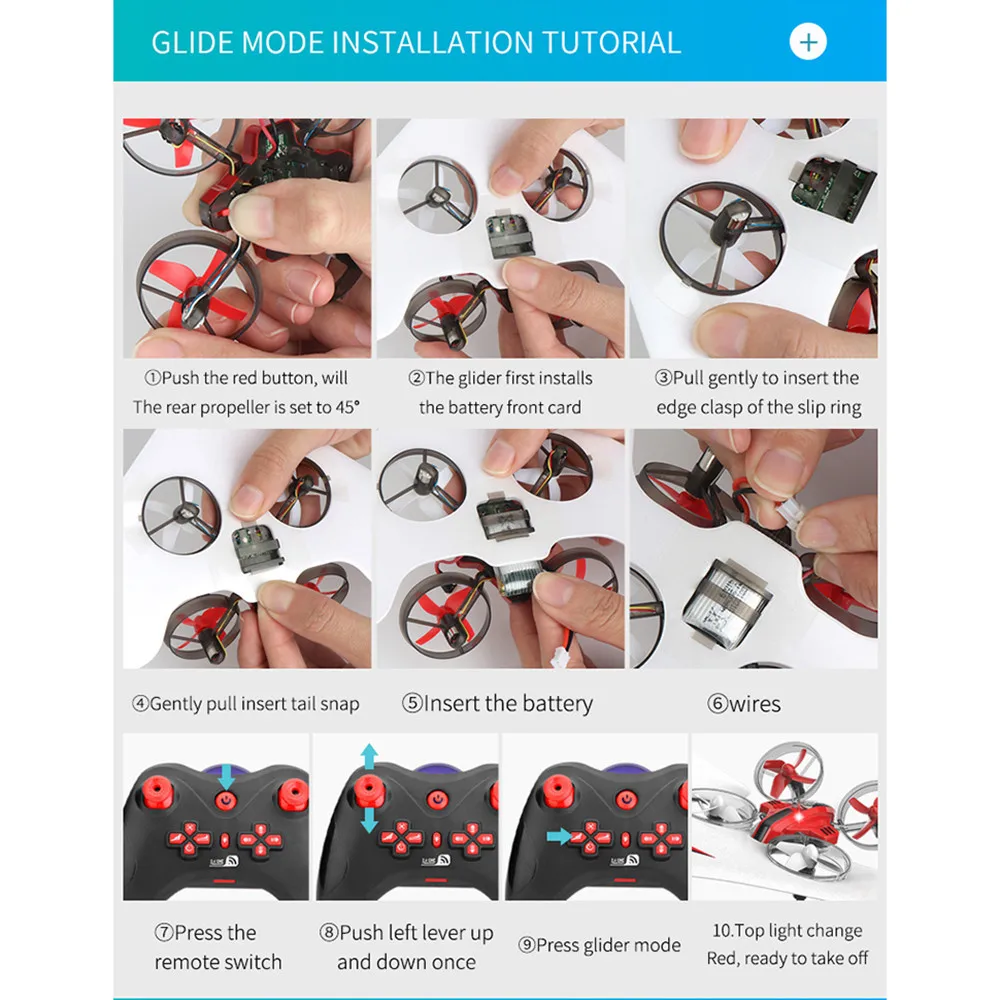 GLIDE MODE INSTALLATION TUTORIAL

+

①Push the red button, will The rear propeller is set to 45°

②The glider first installs the battery front card

③Pull gently to insert the edge clasp of the slip ring

④Gently pull insert tail snap

⑤Insert the battery

⑥wires

⑦Press the remote switch

⑧Push left lever up and down once

⑨Press glider mode

10.Top light change Red, ready to take off