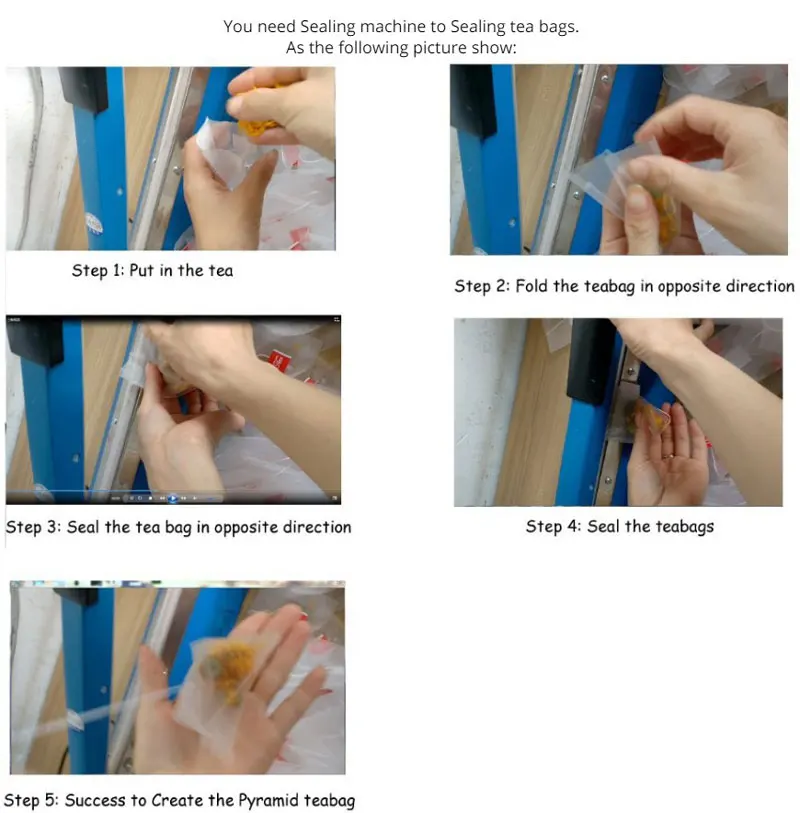 You need Sealing machine to Sealing tea bags.
As the following picture show:

Step 1: Put in the tea

Step 2: Fold the teabag in opposite direction

Step 3: Seal the tea bag in opposite direction

Step 4: Seal the teabags

Step 5: Success to Create the Pyramid teabag