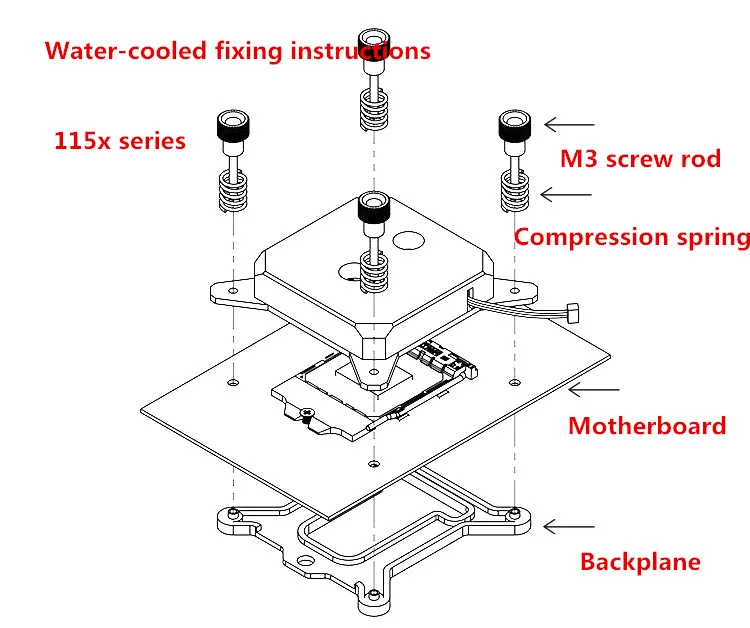 Water-cooled fixing instructions

115x series

M3 screw rod

Compression spring

Motherboard

Backplane