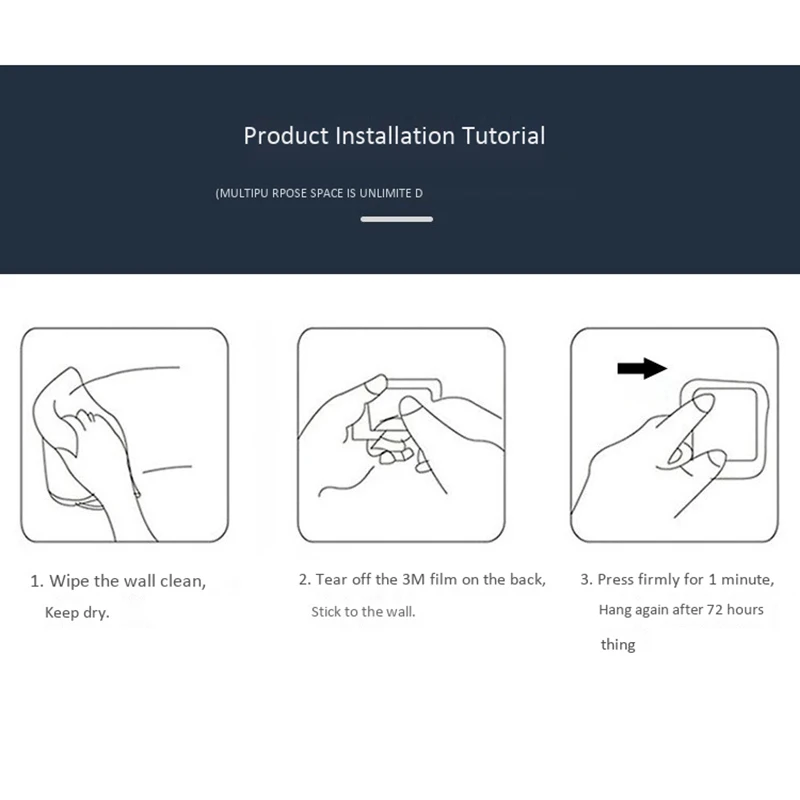 Product Installation Tutorial

(MULTIPU RPOSE SPACE IS UNLIMITE D

1. Wipe the wall clean, Keep dry.

2. Tear off the 3M film on the back, Stick to the wall.

3. Press firmly for 1 minute, Hang again after 72 hours thing