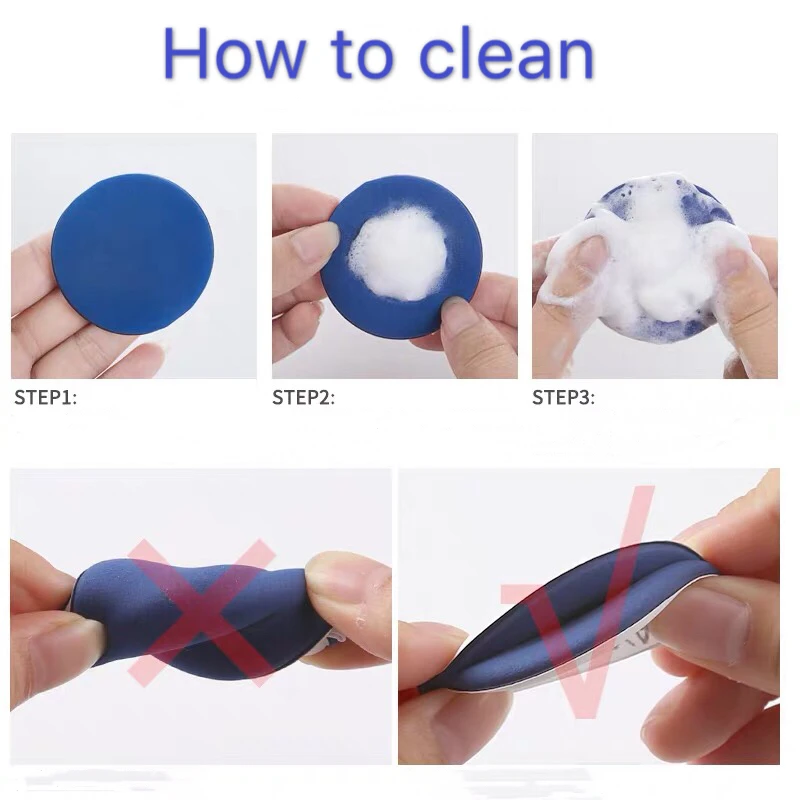 How to clean

STEP1:

STEP2:

STEP3: