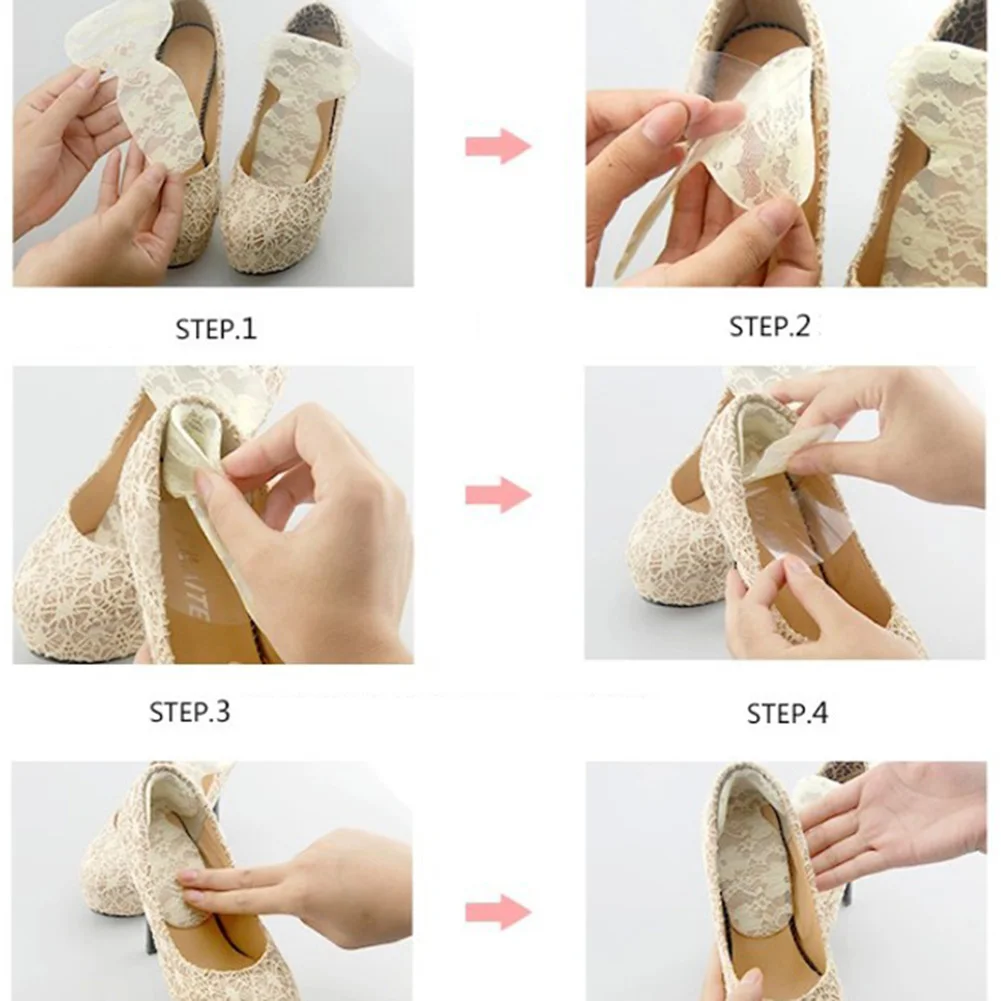 STEP.1

STEP.2

STEP.3

STEP.4