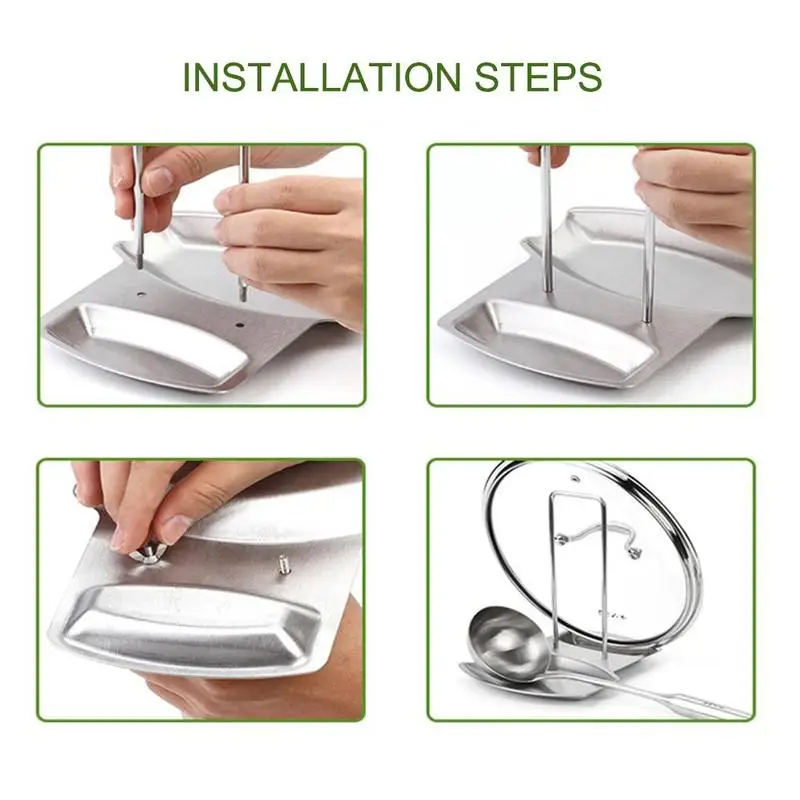 INSTALLATION STEPS