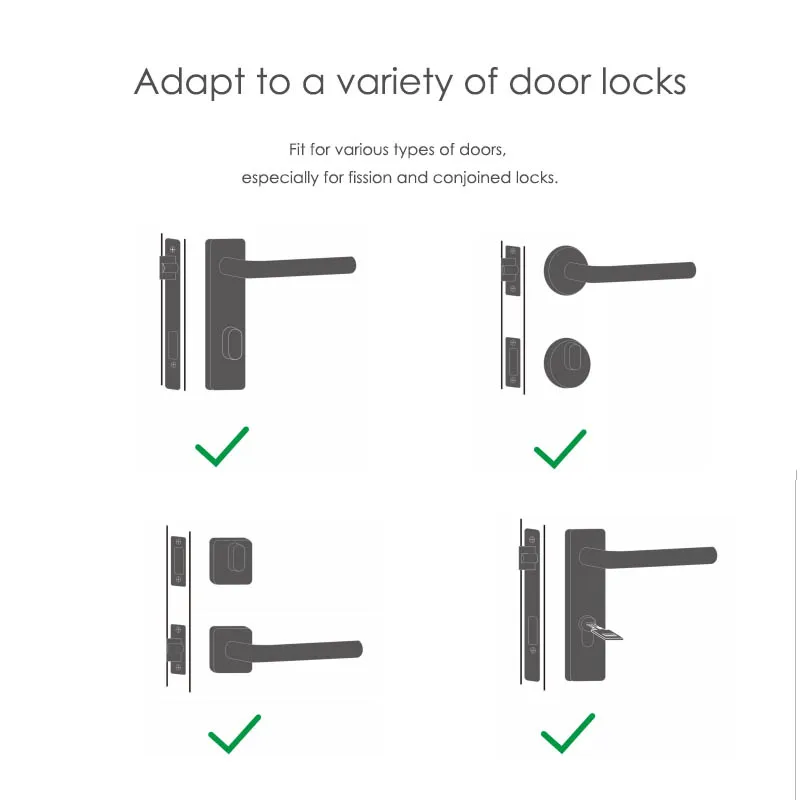 Adapt to a variety of door locks

Fit for various types of doors,
especially for fission and conjoined locks.