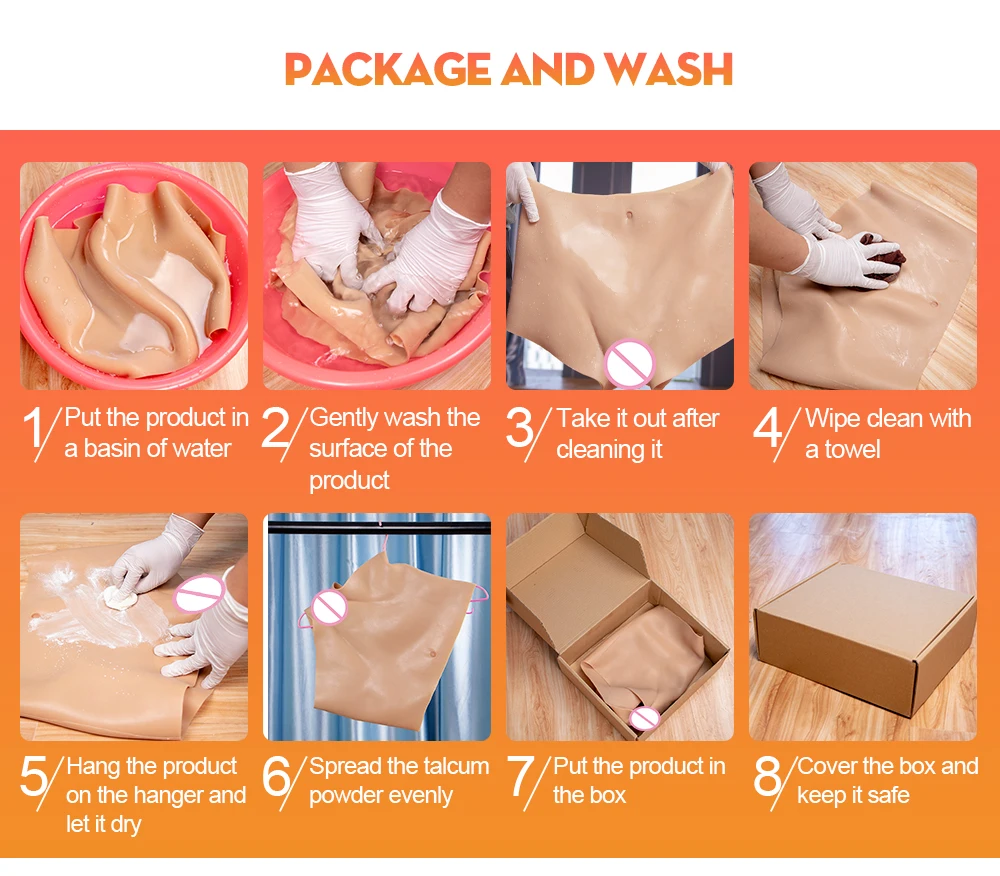 PACKAGE AND WASH

1/ Put the product in a basin of water

2/ Gently wash the surface of the product

3/ Take it out after cleaning it

4/ Wipe clean with a towel

5/ Hang the product on the hanger and let it dry

6/ Spread the talcum powder evenly

7/ Put the product in the box

8/ Cover the box and keep it safe