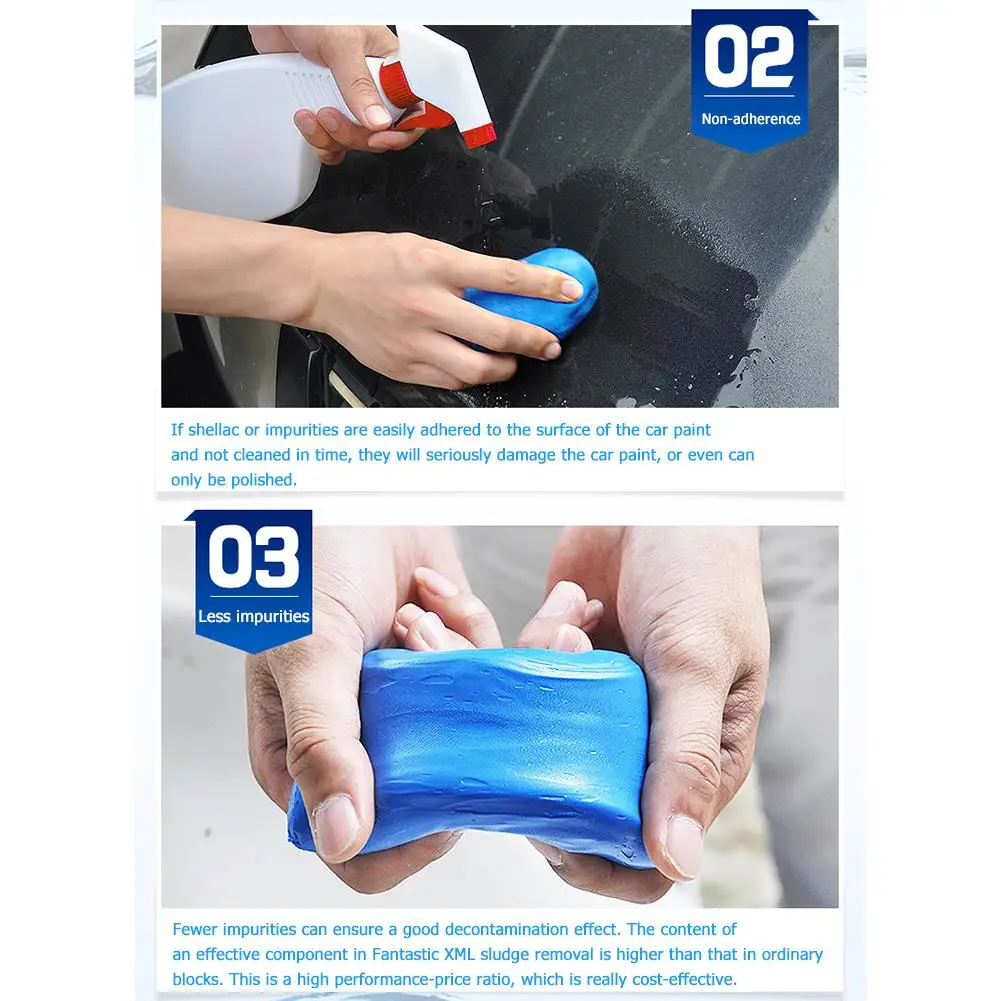 02
Non-adherence

If shellac or impurities are easily adhered to the surface of the car paint and not cleaned in time, they will seriously damage the car paint, or even can only be polished.

03
Less impurities

Fewer impurities can ensure a good decontamination effect. The content of an effective component in Fantastic XML sludge removal is higher than that in ordinary blocks. This is a high performance-price ratio, which is really cost-effective.