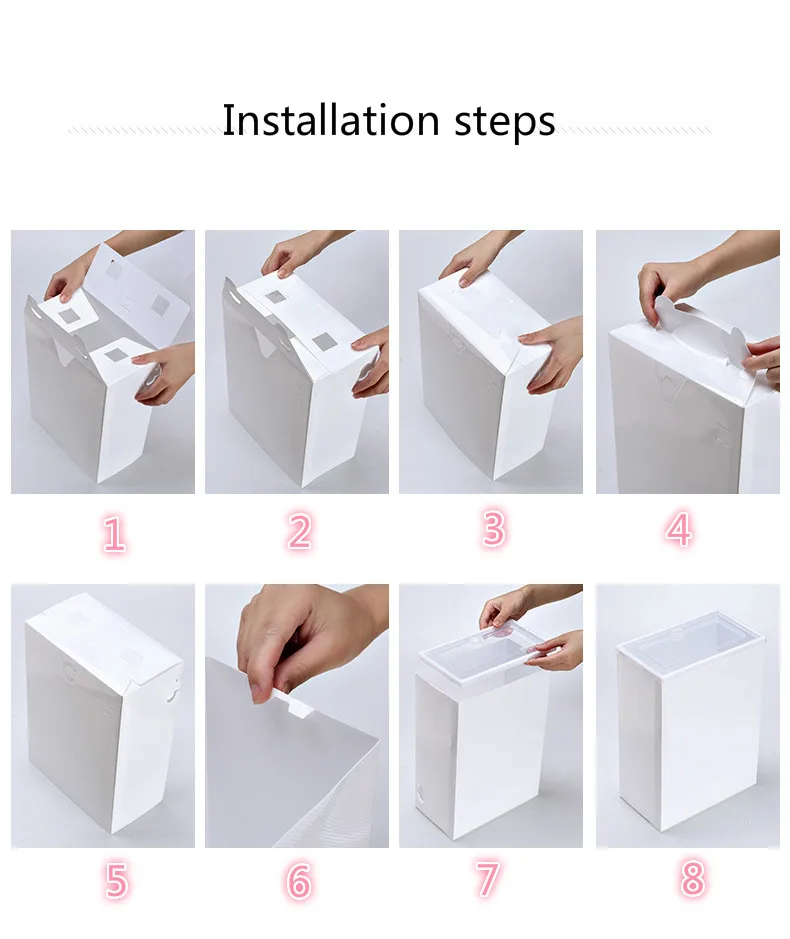 Installation steps

1

2

3

4

5

6

7

8