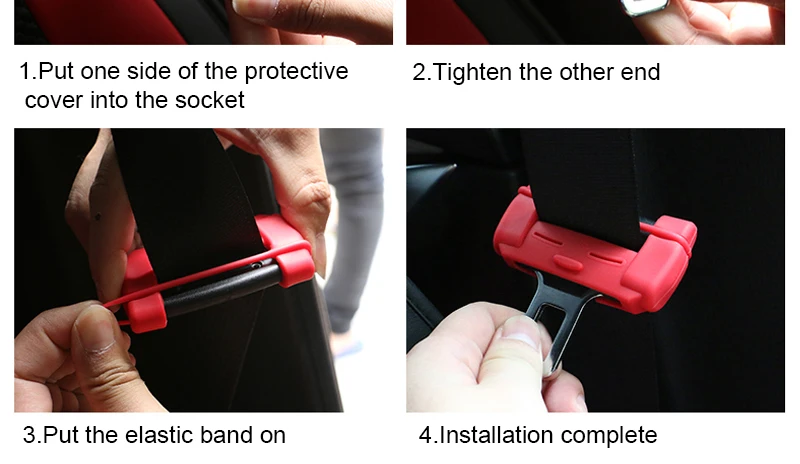 1.Put one side of the protective cover into the socket

2.Tighten the other end

3.Put the elastic band on

4.Installation complete