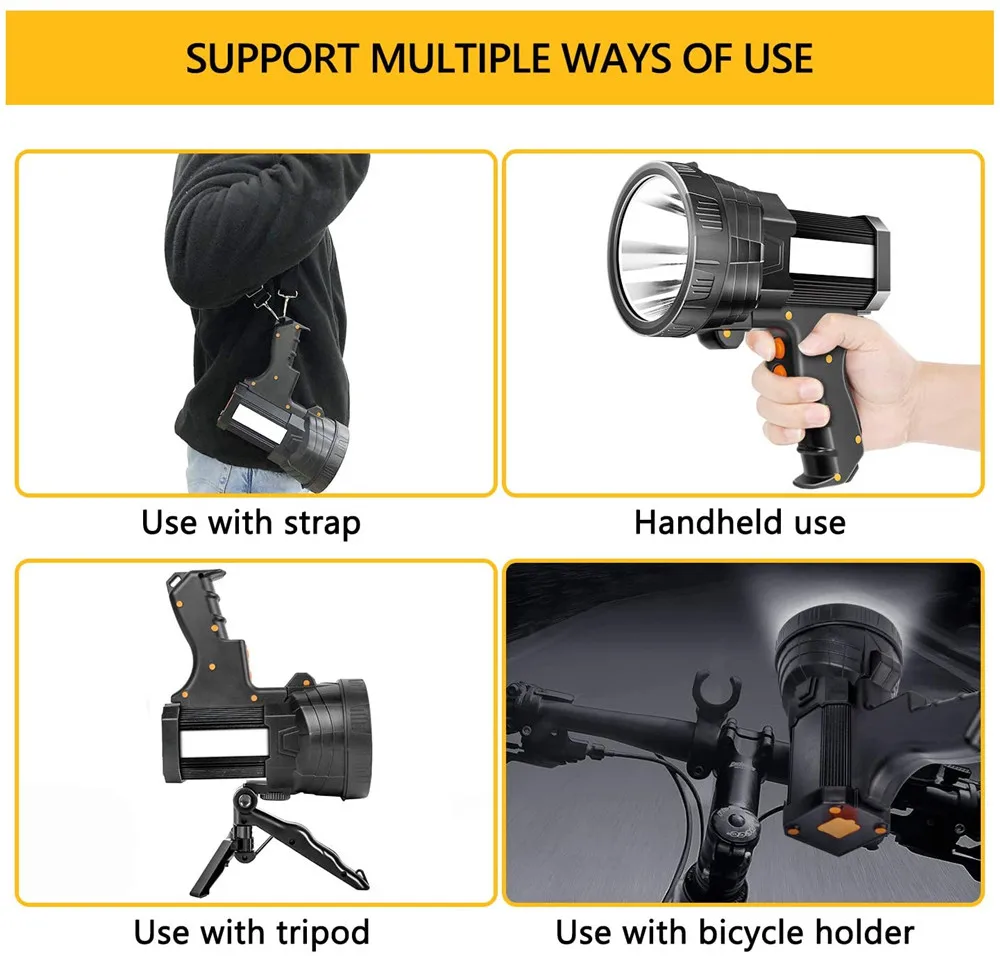 SUPPORT MULTIPLE WAYS OF USE

Use with strap

Handheld use

Use with tripod

Use with bicycle holder