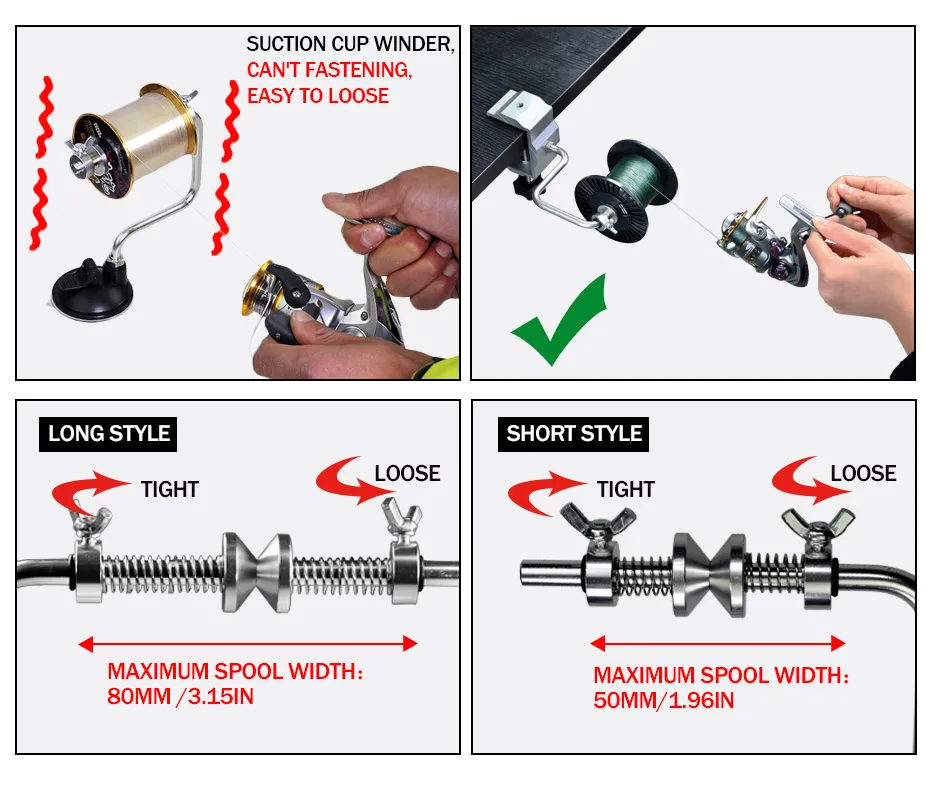 SUCTION CUP WINDER,
CAN'T FASTENING,
EASY TO LOOSE

LONG STYLE

TIGHT

LOOSE

MAXIMUM SPOOL WIDTH:
80MM /3.15IN

SHORT STYLE

TIGHT

LOOSE

MAXIMUM SPOOL WIDTH:
50MM/1.96IN