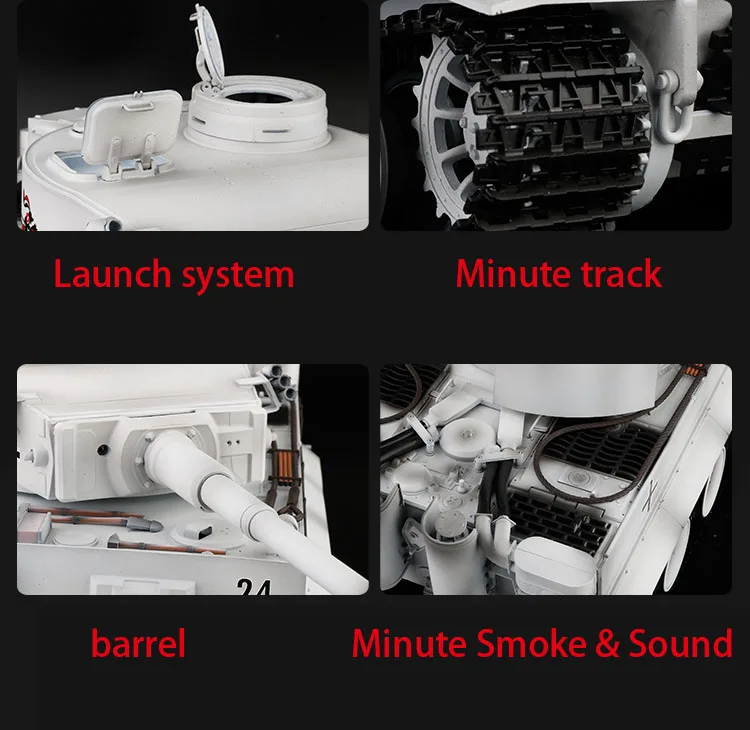 Launch system

Minute track

24

barrel

Minute Smoke & Sound