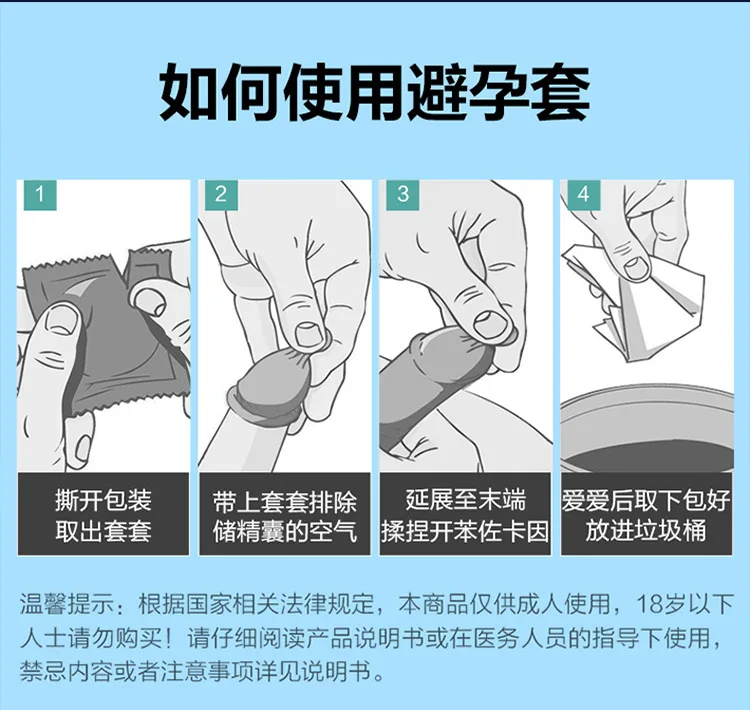 如何使用避孕套

1

撕开包装
取出套套

2

带上套套排除
储精囊的空气

3

延展至末端
揉捏开苯佐卡因

4

爱爱后取下包好
放进垃圾桶

温馨提示：根据国家相关法律规定，本商品仅供成人使用，18岁以下人士请勿购买！请仔细阅读产品说明书或在医务人员的指导下使用，禁忌内容或者注意事项详见说明书。