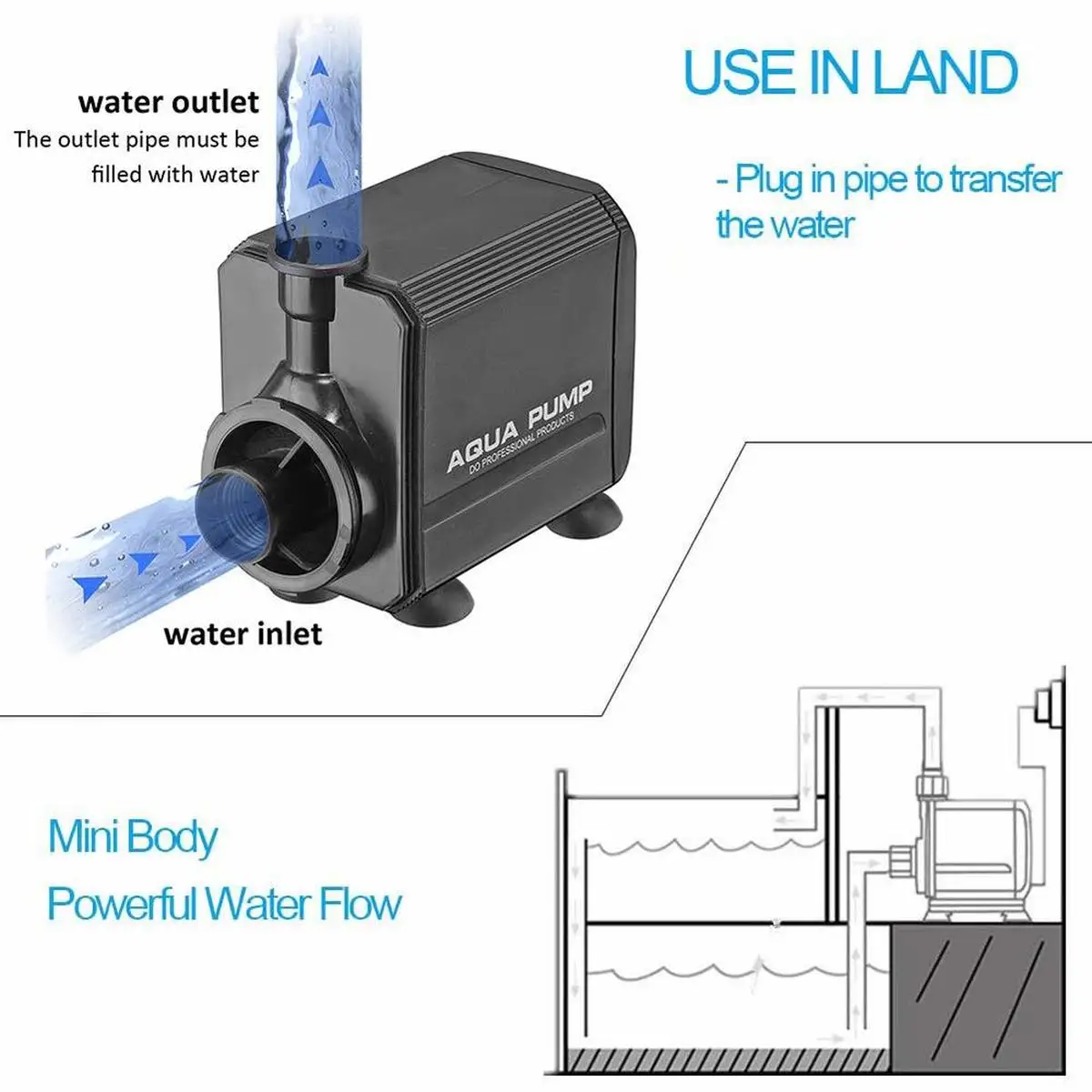 water outlet
The outlet pipe must be filled with water

USE IN LAND

- Plug in pipe to transfer the water

AQUA PUMP
DO PROFESSIONAL PRODUCTS

water inlet

Mini Body

Powerful Water Flow