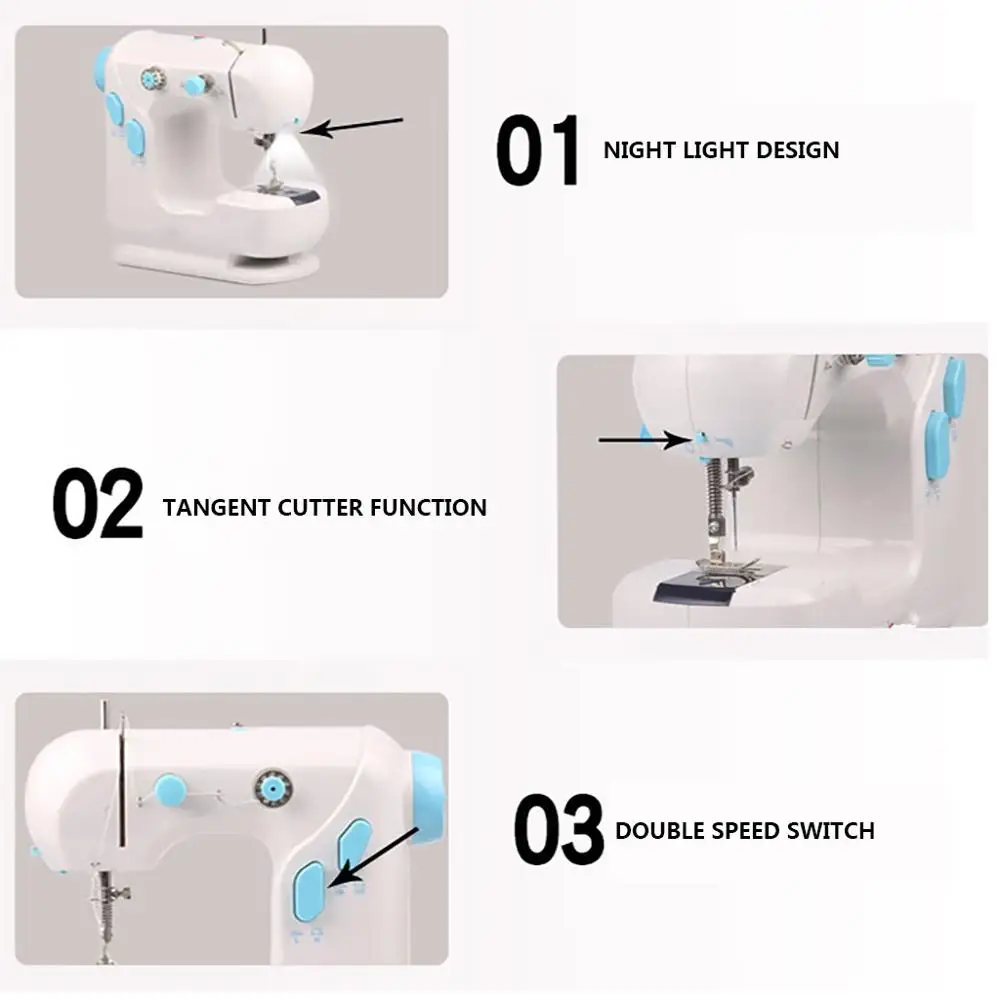 01 NIGHT LIGHT DESIGN

02 TANGENT CUTTER FUNCTION

03 DOUBLE SPEED SWITCH